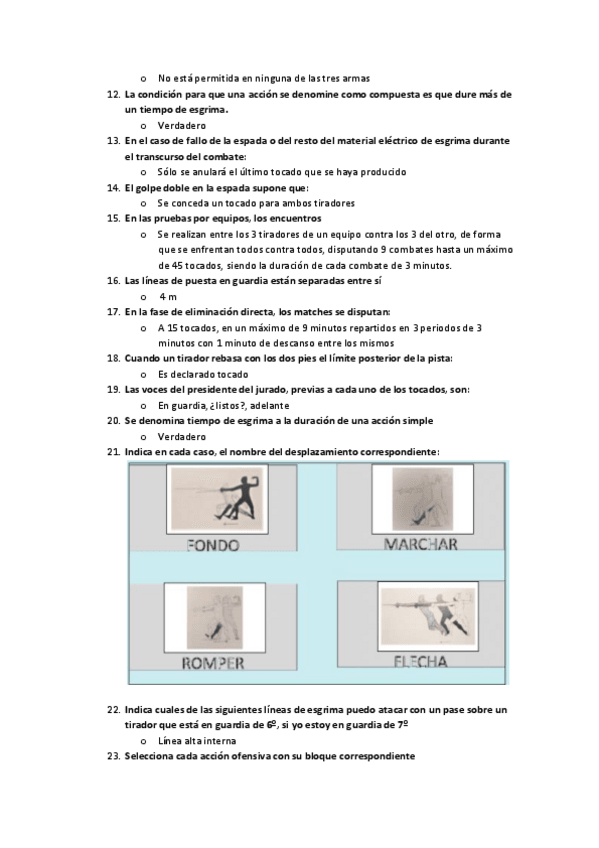 o No está permitida en ninguna de las tres armas

12. La condición para que una acción se denomine como compuesta es que dure más de un tiempo de esgrima.
o Verdadero

13. En el caso de fallo de la espada o del resto del material eléctrico de esgrima durante el transcurso del combate:
o Sólo se anulará el último tocado que se haya producido

14. El golpe doble en la espada supone que:
o Se conceda un tocado para ambos tiradores

15. En las pruebas por equipos, los encuentros
o Se realizan entre los 3 tiradores de un equipo contra los 3 del otro, de forma que se enfrentan todos contra todos, disputando 9 combates hasta un máximo de 45 tocados, siendo la duración de cada combate de 3 minutos.

16. Las líneas de puesta en guardia están separadas entre sí
o 4 m

17. En la fase de eliminación directa, los matches se disputan:
o A 15 tocados, en un máximo de 9 minutos repartidos en 3 periodos de 3 minutos con 1 minuto de descanso entre los mismos

18. Cuando un tirador rebasa con los dos pies el límite posterior de la pista:
o Es declarado tocado

19. Las voces del presidente del jurado, previas a cada uno de los tocados, son:
o En guardia, ¿listos?, adelante

20. Se denomina tiempo de esgrima a la duración de una acción simple
o Verdadero

21. Indica en cada caso, el nombre del desplazamiento correspondiente:

FONDO

MARCHAR

ROMPER

FLECHA

22. Indica cuales de las siguientes líneas de esgrima puedo atacar con un pase sobre un tirador que está en guardia de 6º, si yo estoy en guardia de 7º
o Línea alta interna

23. Selecciona cada acción ofensiva con su bloque correspondiente