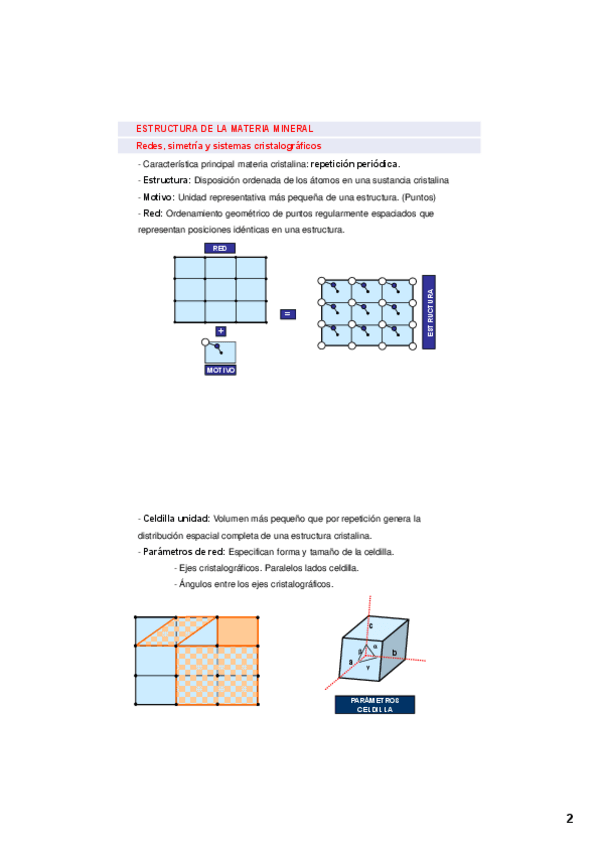 ESTRUCTURA DE LA MATERIA MINERAL

Redes, simetría y sistemas cristalográficos

- Característica principal materia cristalina: repetición periódica.

- Estructura: Disposición ordenada de los átomos en una sustancia cristalina

- Motivo: Unidad representativa más pequeña de una estructura. (Puntos)

- Red: Ordenamiento geométrico de puntos regularmente espaciados que representan posiciones idénticas en una estructura.

RED

+

MOTIVO

=

ESTRUCTURA

- Celdilla unidad: Volumen más pequeño que por repetición genera la distribución espacial completa de una estructura cristalina.

- Parámetros de red: Especifican forma y tamaño de la celdilla.

- Ejes cristalográficos. Paralelos lados celdilla.

- Ángulos entre los ejes cristalográficos.

c

a

b

α

β

γ

PARÁMETROS CELDILLA

2