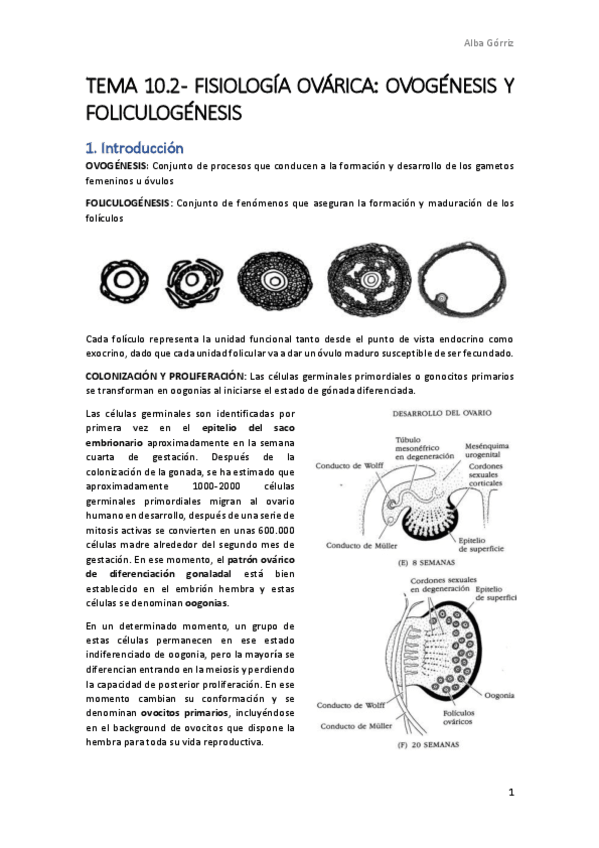 Alba Górriz

TEMA 10.2- FISIOLOGÍA OVÁRICA: OVOGÉNESIS Y FOLICULOGÉNESIS

1. Introducción

OVOGÉNESIS: Conjunto de procesos que conducen a la formación y desarrollo de los gametos femeninos u óvulos

FOLICULOGÉNESIS: Conjunto de fenómenos que aseguran la formación y maduración de los folículos

Cada folículo representa la unidad funcional tanto desde el punto de vista endocrino como exocrino, dado que cada unidad folicular va a dar un óvulo maduro susceptible de ser fecundado.

COLONIZACIÓN Y PROLIFERACIÓN: Las células germinales primordiales o gonocitos primarios se transforman en oogonias al iniciarse el estado de gónada diferenciada.

Las células germinales son identificadas por primera vez en el epitelio del saco embrionario aproximadamente en la semana cuarta de gestación. Después de la colonización de la gonada, se ha estimado que aproximadamente 1000-2000 células germinales primordiales migran al ovario humano en desarrollo, después de una serie de mitosis activas se convierten en unas 600.000 células madre alrededor del segundo mes de gestación. En ese momento, el patrón ovárico de diferenciación gonaladal está bien establecido en el embrión hembra y estas células se denominan oogonias.

En un determinado momento, un grupo de estas células permanecen en ese estado indiferenciado de oogonia, pero la mayoría se diferencian entrando en la meiosis y perdiendo la capacidad de posterior proliferación. En ese momento cambian su conformación y se denominan ovocitos primarios, incluyéndose en el background de ovocitos que dispone la hembra para toda su vida reproductiva.

DESARROLLO DEL OVARIO

Túbulo mesonéfrico en degeneración
Mesénquima urogenital
Conducto de Wolff
Cordones sexuales corticales
Conducto de Müller
Epitelio de superficie
(E) 8 SEMANAS

Cordones sexuales en degeneración
Epitelio de superfici
Oogonia
Conducto de Wolff
Folículos ováricos
Conducto de Müller
(F) 20 SEMANAS

1