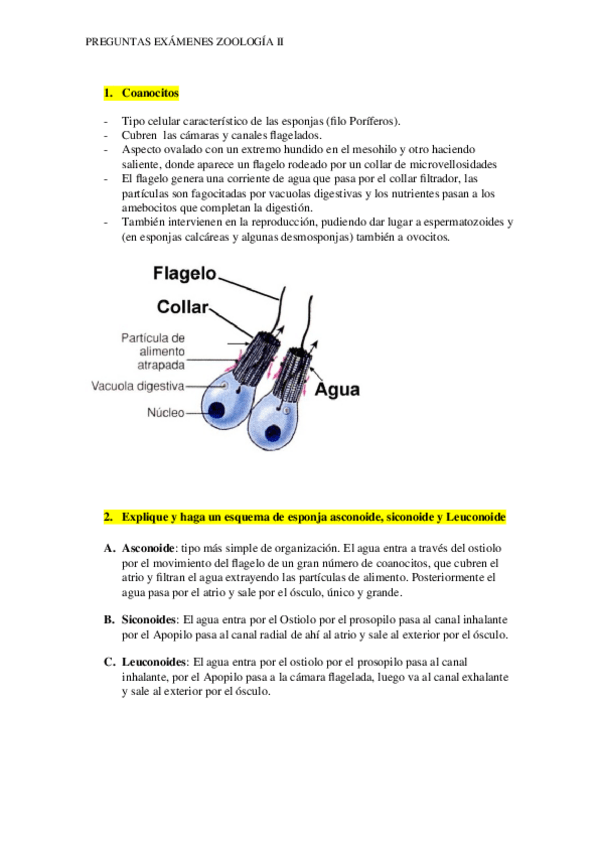 PREGUNTAS EXÁMENES ZOOLOGÍA II

1. Coanocitos

- Tipo celular característico de las esponjas (filo Poríferos).
- Cubren las cámaras y canales flagelados.
- Aspecto ovalado con un extremo hundido en el mesohilo y otro haciendo saliente, donde aparece un flagelo rodeado por un collar de microvellosidades
- El flagelo genera una corriente de agua que pasa por el collar filtrador, las partículas son fagocitadas por vacuolas digestivas y los nutrientes pasan a los amebocitos que completan la digestión.
- También intervienen en la reproducción, pudiendo dar lugar a espermatozoides y (en esponjas calcáreas y algunas desmosponjas) también a ovocitos.

Flagelo
Collar
Partícula de alimento atrapada
Vacuola digestiva
Núcleo
Agua

2. Explique y haga un esquema de esponja asconoide, siconoide y Leuconoide

A. Asconoide: tipo más simple de organización. El agua entra a través del ostiolo por el movimiento del flagelo de un gran número de coanocitos, que cubren el atrio y filtran el agua extrayendo las partículas de alimento. Posteriormente el agua pasa por el atrio y sale por el ósculo, único y grande.

B. Siconoides: El agua entra por el Ostiolo por el prosopilo pasa al canal inhalante por el Apopilo pasa al canal radial de ahí al atrio y sale al exterior por el ósculo.

C. Leuconoides: El agua entra por el ostiolo por el prosopilo pasa al canal inhalante, por el Apopilo pasa a la cámara flagelada, luego va al canal exhalante y sale al exterior por el ósculo.