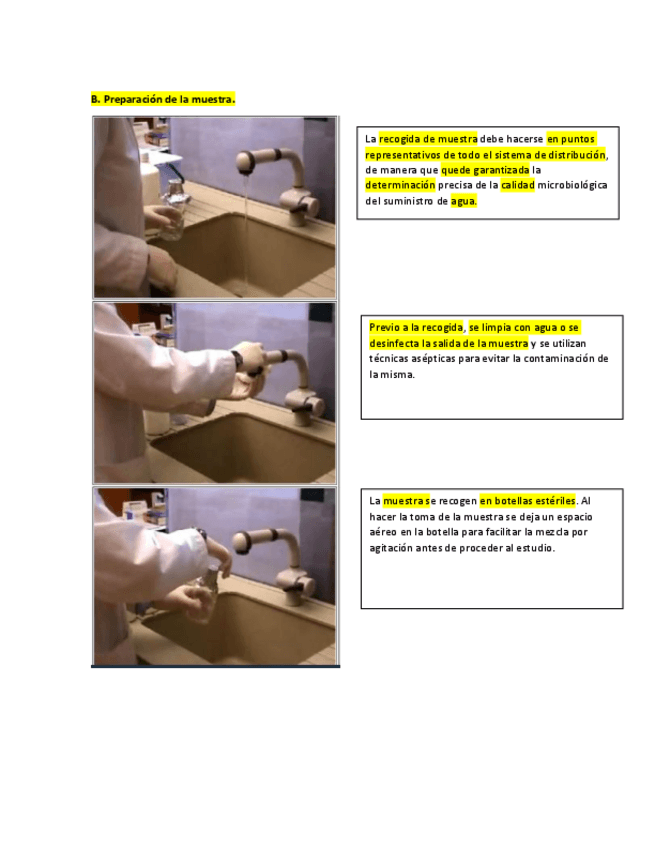 B. Preparación de la muestra.

La recogida de muestra debe hacerse en puntos representativos de todo el sistema de distribución, de manera que quede garantizada la determinación precisa de la calidad microbiológica del suministro de agua.

Previo a la recogida, se limpia con agua o se desinfecta la salida de la muestra y se utilizan técnicas asépticas para evitar la contaminación de la misma.

La muestra se recogen en botellas estériles. Al hacer la toma de la muestra se deja un espacio aéreo en la botella para facilitar la mezcla por agitación antes de proceder al estudio.