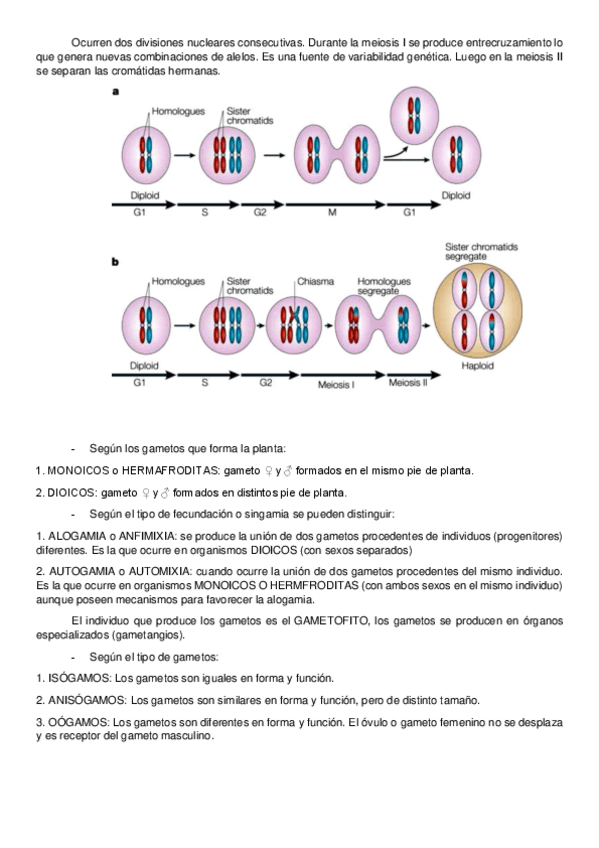 Ocurren dos divisiones nucleares consecutivas. Durante la meiosis I se produce entrecruzamiento lo que genera nuevas combinaciones de alelos. Es una fuente de variabilidad genética. Luego en la meiosis II se separan las cromátidas hermanas.

a

Homologues

Sister chromatids

Diploid

Diploid

G1

S

G2

M

G1

b

Homologues

Sister chromatids

Chiasma

Homologues segregate

Sister chromatids segregate

Diploid

Haploid

G1

S

G2

Meiosis I

Meiosis II

- Según los gametos que forma la planta:

1. MONOICOS o HERMAFRODITAS: gameto ♀ y ♂ formados en el mismo pie de planta.

2. DIOICOS: gameto ♀ y ♂ formados en distintos pie de planta.

- Según el tipo de fecundación o singamia se pueden distinguir:

1. ALOGAMIA o ANFIMIXIA: se produce la unión de dos gametos procedentes de individuos (progenitores) diferentes. Es la que ocurre en organismos DIOICOS (con sexos separados)

2. AUTOGAMIA o AUTOMIXIA: cuando ocurre la unión de dos gametos procedentes del mismo individuo. Es la que ocurre en organismos MONOICOS O HERMFRODITAS (con ambos sexos en el mismo individuo) aunque poseen mecanismos para favorecer la alogamia.

El individuo que produce los gametos es el GAMETOFITO, los gametos se producen en órganos especializados (gametangios).

- Según el tipo de gametos:

1. ISÓGAMOS: Los gametos son iguales en forma y función.

2. ANISÓGAMOS: Los gametos son similares en forma y función, pero de distinto tamaño.

3. OÓGAMOS: Los gametos son diferentes en forma y función. El óvulo o gameto femenino no se desplaza y es receptor del gameto masculino.