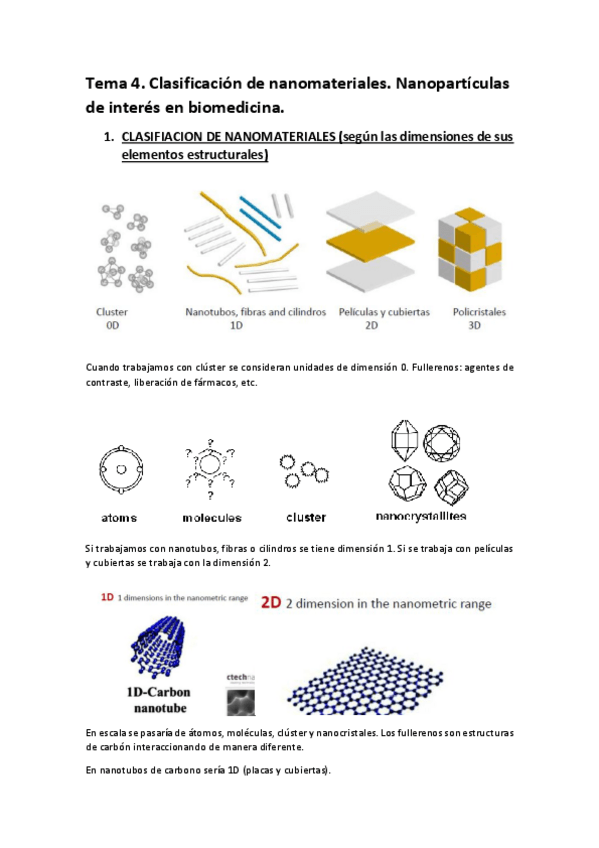 Tema 4. Clasificación de nanomateriales. Nanopartículas de interés en biomedicina.

1. CLASIFIACION DE NANOMATERIALES (según las dimensiones de sus elementos estructurales)

Cluster
0D

Nanotubos, fibras and cilindros
1D

Películas y cubiertas
2D

Policristales
3D

Cuando trabajamos con clúster se consideran unidades de dimensión 0. Fullerenos: agentes de contraste, liberación de fármacos, etc.

atoms

molecules

cluster

nanocrystallites

Si trabajamos con nanotubos, fibras o cilindros se tiene dimensión 1. Si se trabaja con películas y cubiertas se trabaja con la dimensión 2.

1D 1 dimensions in the nanometric range

2D 2 dimension in the nanometric range

1D-Carbon nanotube

ctechna

En escala se pasaría de átomos, moléculas, clúster y nanocristales. Los fullerenos son estructuras de carbón interaccionando de manera diferente.

En nanotubos de carbono sería 1D (placas y cubiertas).