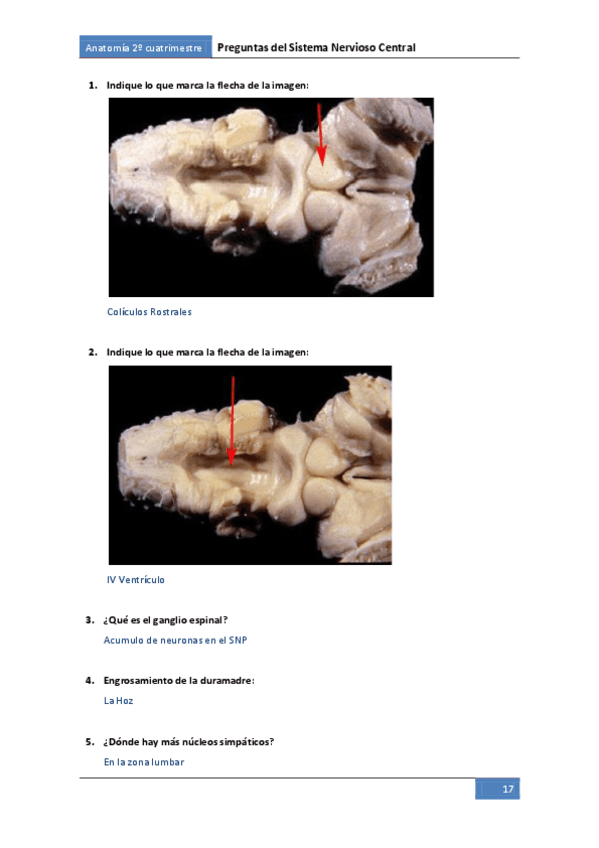 Anatomía 2º cuatrimestre Preguntas del Sistema Nervioso Central

1. Indique lo que marca la flecha de la imagen:

Colículos Rostrales

2. Indique lo que marca la flecha de la imagen:

IV Ventrículo

3. ¿Qué es el ganglio espinal?

Acumulo de neuronas en el SNP

4. Engrosamiento de la duramadre:

La Hoz

5. ¿Dónde hay más núcleos simpáticos?

En la zona lumbar

17