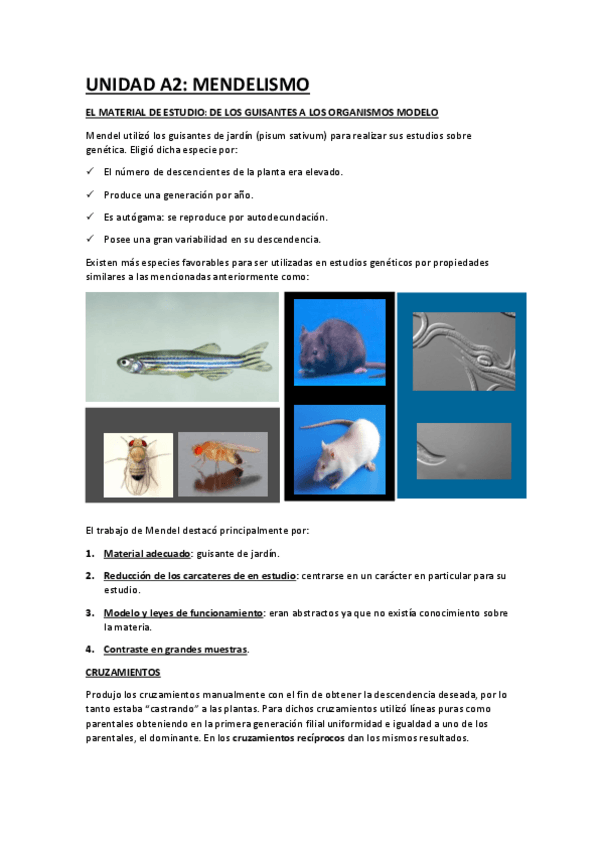 UNIDAD A2: MENDELISMO

EL MATERIAL DE ESTUDIO: DE LOS GUISANTES A LOS ORGANISMOS MODELO

Mendel utilizó los guisantes de jardín (pisum sativum) para realizar sus estudios sobre genética. Eligió dicha especie por:

✓ El número de descencientes de la planta era elevado.

✓ Produce una generación por año.

✓ Es autógama: se reproduce por autodecundación.

✓ Posee una gran variabilidad en su descendencia.

Existen más especies favorables para ser utilizadas en estudios genéticos por propiedades similares a las mencionadas anteriormente como:

El trabajo de Mendel destacó principalmente por:

1. Material adecuado: guisante de jardín.

2. Reducción de los carcateres de en estudio: centrarse en un carácter en particular para su estudio.

3. Modelo y leyes de funcionamiento: eran abstractos ya que no existía conocimiento sobre la materia.

4. Contraste en grandes muestras.

CRUZAMIENTOS

Produjo los cruzamientos manualmente con el fin de obtener la descendencia deseada, por lo tanto estaba "castrando" a las plantas. Para dichos cruzamientos utilizó líneas puras como parentales obteniendo en la primera generación filial uniformidad e igualdad a uno de los parentales, el dominante. En los cruzamientos recíprocos dan los mismos resultados.