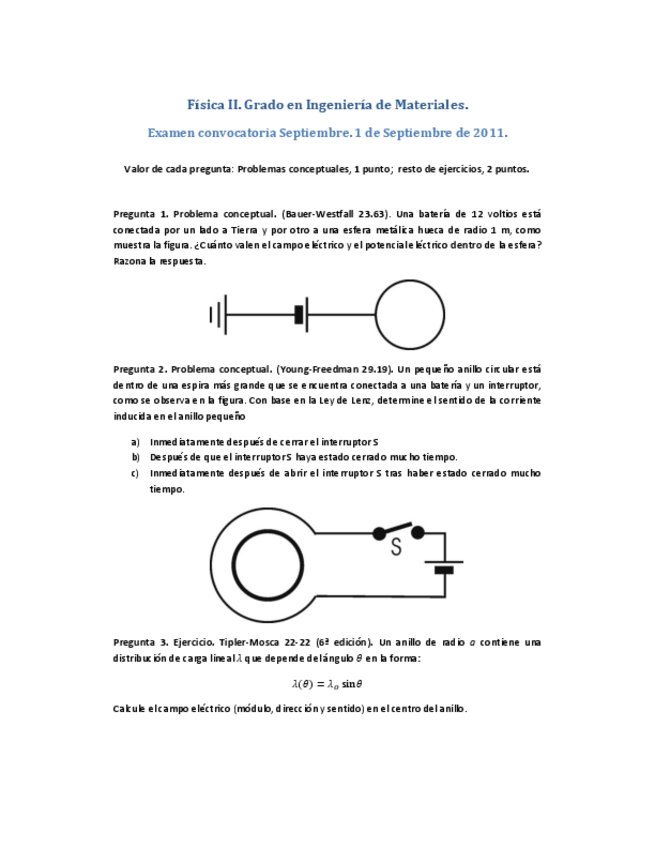 Física II. Grado en Ingeniería de Materiales.

Examen convocatoria Septiembre. 1 de Septiembre de 2011.

Valor de cada pregunta: Problemas conceptuales, 1 punto; resto de ejercicios, 2 puntos.

Pregunta 1. Problema conceptual. (Bauer-Westfall 23.63). Una batería de 12 voltios está conectada por un lado a Tierra y por otro a una esfera metálica hueca de radio 1 m, como muestra la figura. ¿Cuánto valen el campo eléctrico y el potencial eléctrico dentro de la esfera? Razona la respuesta.

Pregunta 2. Problema conceptual. (Young-Freedman 29.19). Un pequeño anillo circular está dentro de una espira más grande que se encuentra conectada a una batería y un interruptor, como se observa en la figura. Con base en la Ley de Lenz, determine el sentido de la corriente inducida en el anillo pequeño

a) Inmediatamente después de cerrar el interruptor S
b) Después de que el interruptor S haya estado cerrado mucho tiempo.
c) Inmediatamente después de abrir el interruptor S tras haber estado cerrado mucho tiempo.

S

Pregunta 3. Ejercicio. Tipler-Mosca 22-22 (6ª edición). Un anillo de radio $a$ contiene una distribución de carga lineal $\lambda$ que depende del ángulo $\theta$ en la forma:

$\lambda(\theta) = \lambda_o \sin\theta$

Calcule el campo eléctrico (módulo, dirección y sentido) en el centro del anillo.