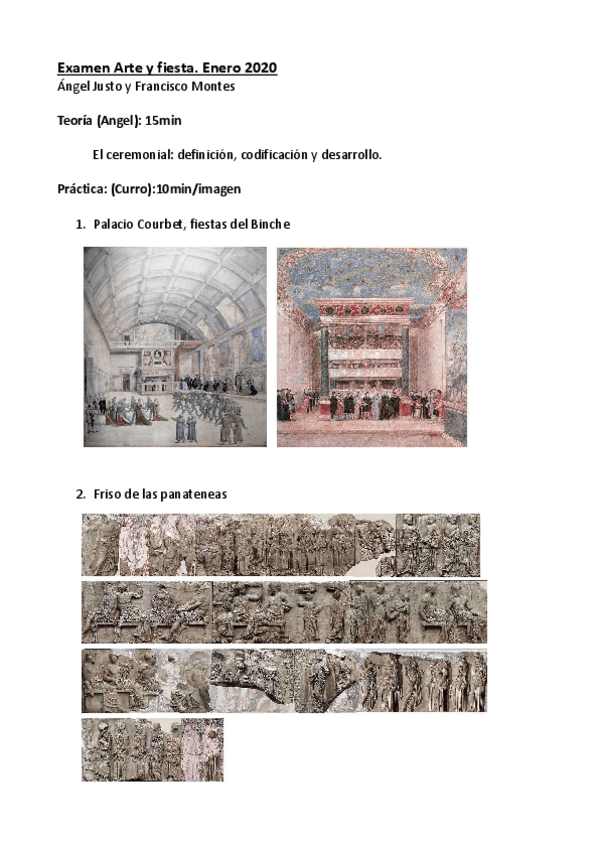 Examen Arte y fiesta. Enero 2020
Ángel Justo y Francisco Montes

Teoría (Angel): 15min

El ceremonial: definición, codificación y desarrollo.

Práctica: (Curro):10min/imagen

1. Palacio Courbet, fiestas del Binche

2. Friso de las panateneas