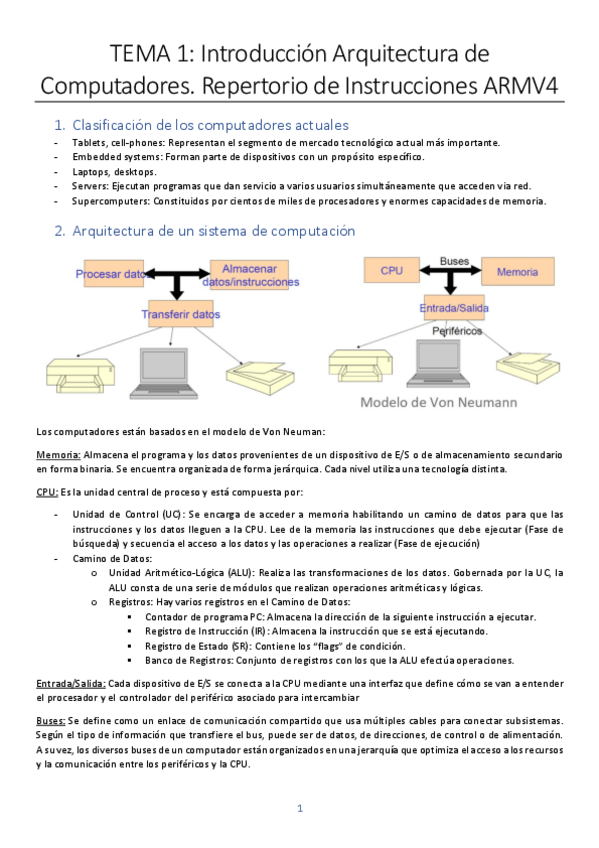 TEMA 1: Introducción Arquitectura de Computadores. Repertorio de Instrucciones ARMV4

1. Clasificación de los computadores actuales

- Tablets, cell-phones: Representan el segmento de mercado tecnológico actual más importante.
- Embedded systems: Forman parte de dispositivos con un propósito específico.
- Laptops, desktops.
- Servers: Ejecutan programas que dan servicio a varios usuarios simultáneamente que acceden vía red.
- Supercomputers: Constituidos por cientos de miles de procesadores y enormes capacidades de memoria.

2. Arquitectura de un sistema de computación

Procesar datos
Almacenar datos/instrucciones
Transferir datos

CPU
Buses
Memoria
Entrada/Salida
Periféricos

Modelo de Von Neumann

Los computadores están basados en el modelo de Von Neuman:

Memoria: Almacena el programa y los datos provenientes de un dispositivo de E/S o de almacenamiento secundario en forma binaria. Se encuentra organizada de forma jerárquica. Cada nivel utiliza una tecnología distinta.

CPU: Es la unidad central de proceso y está compuesta por:

- Unidad de Control (UC): Se encarga de acceder a memoria habilitando un camino de datos para que las instrucciones y los datos lleguen a la CPU. Lee de la memoria las instrucciones que debe ejecutar (Fase de búsqueda) y secuencia el acceso a los datos y las operaciones a realizar (Fase de ejecución)
- Camino de Datos:
  o Unidad Aritmético-Lógica (ALU): Realiza las transformaciones de los datos. Gobernada por la UC, la ALU consta de una serie de módulos que realizan operaciones aritméticas y lógicas.
  o Registros: Hay varios registros en el Camino de Datos:
    ▪ Contador de programa PC: Almacena la dirección de la siguiente instrucción a ejecutar.
    ▪ Registro de Instrucción (IR): Almacena la instrucción que se está ejecutando.
    ▪ Registro de Estado (SR): Contiene los "flags" de condición.
    ▪ Banco de Registros: Conjunto de registros con los que la ALU efectúa operaciones.

Entrada/Salida: Cada dispositivo de E/S se conecta a la CPU mediante una interfaz que define cómo se van a entender el procesador y el controlador del periférico asociado para intercambiar

Buses: Se define como un enlace de comunicación compartido que usa múltiples cables para conectar subsistemas. Según el tipo de información que transfiere el bus, puede ser de datos, de direcciones, de control o de alimentación. A su vez, los diversos buses de un computador están organizados en una jerarquía que optimiza el acceso a los recursos y la comunicación entre los periféricos y la CPU.

1