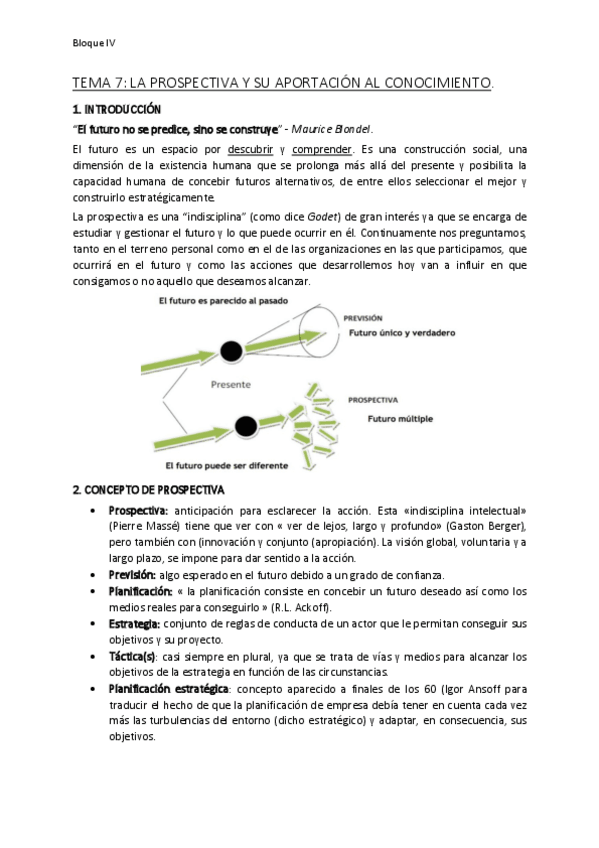 Bloque IV

TEMA 7: LA PROSPECTIVA Y SU APORTACIÓN AL CONOCIMIENTO.

1. INTRODUCCIÓN

"El futuro no se predice, sino se construye" - Maurice Blondel.

El futuro es un espacio por descubrir y comprender. Es una construcción social, una dimensión de la existencia humana que se prolonga más allá del presente y posibilita la capacidad humana de concebir futuros alternativos, de entre ellos seleccionar el mejor y construirlo estratégicamente.

La prospectiva es una "indisciplina" (como dice Godet) de gran interés ya que se encarga de estudiar y gestionar el futuro y lo que puede ocurrir en él. Continuamente nos preguntamos, tanto en el terreno personal como en el de las organizaciones en las que participamos, que ocurrirá en el futuro y como las acciones que desarrollemos hoy van a influir en que consigamos o no aquello que deseamos alcanzar.

El futuro es parecido al pasado
PREVISIÓN
Futuro único y verdadero
Presente
PROSPECTIVA
Futuro múltiple
El futuro puede ser diferente

2. CONCEPTO DE PROSPECTIVA

• Prospectiva: anticipación para esclarecer la acción. Esta «indisciplina intelectual» (Pierre Massé) tiene que ver con « ver de lejos, largo y profundo» (Gaston Berger), pero también con (innovación y conjunto (apropiación). La visión global, voluntaria y a largo plazo, se impone para dar sentido a la acción.
• Previsión: algo esperado en el futuro debido a un grado de confianza.
• Planificación: « la planificación consiste en concebir un futuro deseado así como los medios reales para conseguirlo » (R.L. Ackoff).
• Estrategia: conjunto de reglas de conducta de un actor que le permitan conseguir sus objetivos y su proyecto.
• Táctica(s): casi siempre en plural, ya que se trata de vías y medios para alcanzar los objetivos de la estrategia en función de las circunstancias.
• Planificación estratégica: concepto aparecido a finales de los 60 (Igor Ansoff para traducir el hecho de que la planificación de empresa debía tener en cuenta cada vez más las turbulencias del entorno (dicho estratégico) y adaptar, en consecuencia, sus objetivos.