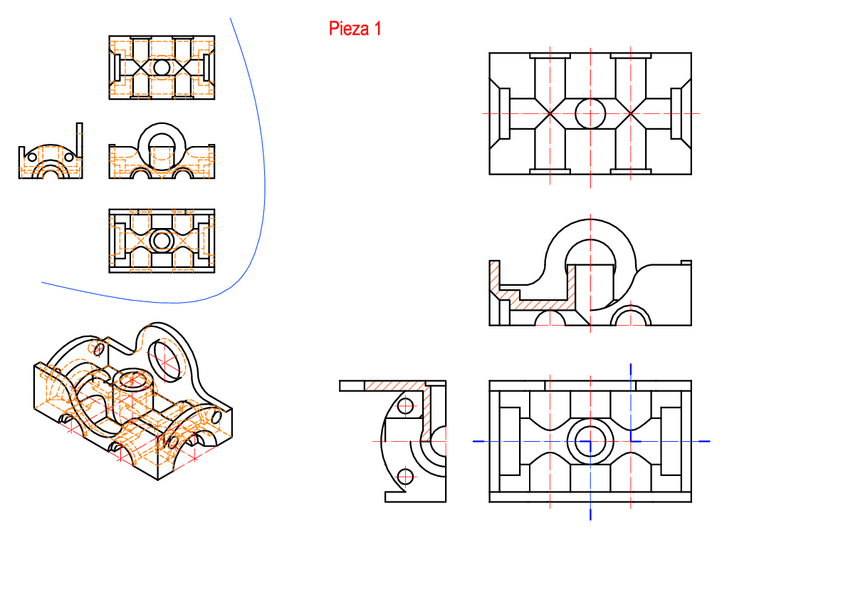 Pieza 1