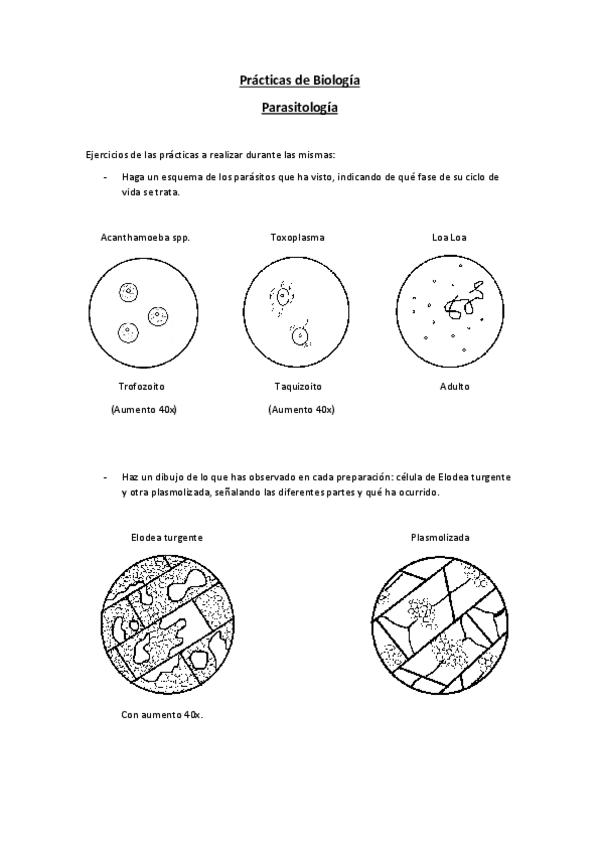 Prácticas de Biología

Parasitología

Ejercicios de las prácticas a realizar durante las mismas:

- Haga un esquema de los parásitos que ha visto, indicando de qué fase de su ciclo de vida se trata.

Acanthamoeba spp.

Toxoplasma

Loa Loa

Trofozoito

(Aumento 40x)

Taquizoito

(Aumento 40x)

Adulto

- Haz un dibujo de lo que has observado en cada preparación: célula de Elodea turgente y otra plasmolizada, señalando las diferentes partes y qué ha ocurrido.

Elodea turgente

Plasmolizada

Con aumento 40x.