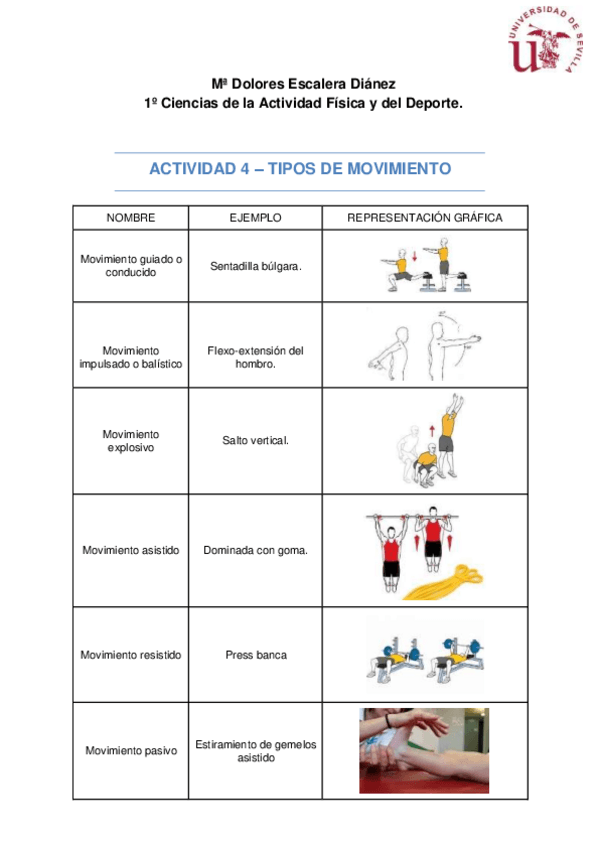 UNIVERSIDAD DE SEVILLA

Mª Dolores Escalera Diánez
1º Ciencias de la Actividad Física y del Deporte.

ACTIVIDAD 4 – TIPOS DE MOVIMIENTO

| NOMBRE | EJEMPLO | REPRESENTACIÓN GRÁFICA |
|---|---|---|
| Movimiento guiado o conducido | Sentadilla búlgara. | |
| Movimiento impulsado o balístico | Flexo-extensión del hombro. | |
| Movimiento explosivo | Salto vertical. | |
| Movimiento asistido | Dominada con goma. | |
| Movimiento resistido | Press banca | |
| Movimiento pasivo | Estiramiento de gemelos asistido | |