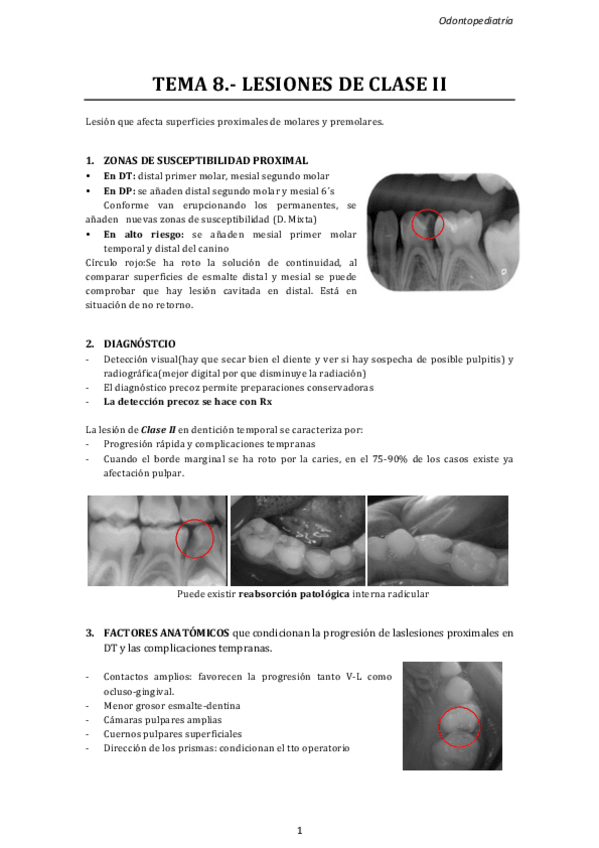 Odontopediatría

TEMA 8.- LESIONES DE CLASE II

Lesión que afecta superficies proximales de molares y premolares.

1. ZONAS DE SUSCEPTIBILIDAD PROXIMAL
• En DT: distal primer molar, mesial segundo molar
• En DP: se añaden distal segundo molar y mesial 6´s
Conforme van erupcionando los permanentes, se añaden nuevas zonas de susceptibilidad (D. Mixta)
• En alto riesgo: se añaden mesial primer molar temporal y distal del canino
Círculo rojo:Se ha roto la solución de continuidad, al comparar superficies de esmalte distal y mesial se puede comprobar que hay lesión cavitada en distal. Está en situación de no retorno.

2. DIAGNÓSTCIO
- Detección visual(hay que secar bien el diente y ver si hay sospecha de posible pulpitis) y radiográfica(mejor digital por que disminuye la radiación)
- El diagnóstico precoz permite preparaciones conservadoras
- La detección precoz se hace con Rx

La lesión de Clase II en dentición temporal se caracteriza por:
- Progresión rápida y complicaciones tempranas
- Cuando el borde marginal se ha roto por la caries, en el 75-90% de los casos existe ya afectación pulpar.

Puede existir reabsorción patológica interna radicular

3. FACTORES ANATÓMICOS que condicionan la progresión de laslesiones proximales en DT y las complicaciones tempranas.

- Contactos amplios: favorecen la progresión tanto V-L como ocluso-gingival.
- Menor grosor esmalte-dentina
- Cámaras pulpares amplias
- Cuernos pulpares superficiales
- Dirección de los prismas: condicionan el tto operatorio

1