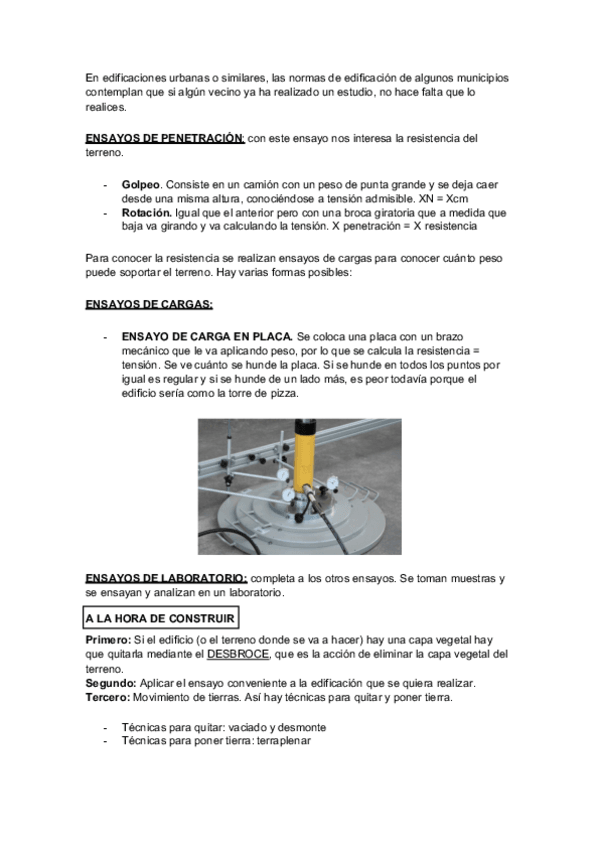 En edificaciones urbanas o similares, las normas de edificación de algunos municipios contemplan que si algún vecino ya ha realizado un estudio, no hace falta que lo realices.

ENSAYOS DE PENETRACIÓN: con este ensayo nos interesa la resistencia del terreno.

- Golpeo. Consiste en un camión con un peso de punta grande y se deja caer desde una misma altura, conociéndose a tensión admisible. XN = Xcm
- Rotación. Igual que el anterior pero con una broca giratoria que a medida que baja va girando y va calculando la tensión. X penetración = X resistencia

Para conocer la resistencia se realizan ensayos de cargas para conocer cuánto peso puede soportar el terreno. Hay varias formas posibles:

ENSAYOS DE CARGAS:

- ENSAYO DE CARGA EN PLACA. Se coloca una placa con un brazo mecánico que le va aplicando peso, por lo que se calcula la resistencia = tensión. Se ve cuánto se hunde la placa. Si se hunde en todos los puntos por igual es regular y si se hunde de un lado más, es peor todavía porque el edificio sería como la torre de pizza.

ENSAYOS DE LABORATORIO: completa a los otros ensayos. Se toman muestras y se ensayan y analizan en un laboratorio.

A LA HORA DE CONSTRUIR

Primero: Si el edificio (o el terreno donde se va a hacer) hay una capa vegetal hay que quitarla mediante el DESBROCE, que es la acción de eliminar la capa vegetal del terreno.
Segundo: Aplicar el ensayo conveniente a la edificación que se quiera realizar.
Tercero: Movimiento de tierras. Así hay técnicas para quitar y poner tierra.

- Técnicas para quitar: vaciado y desmonte
- Técnicas para poner tierra: terraplenar