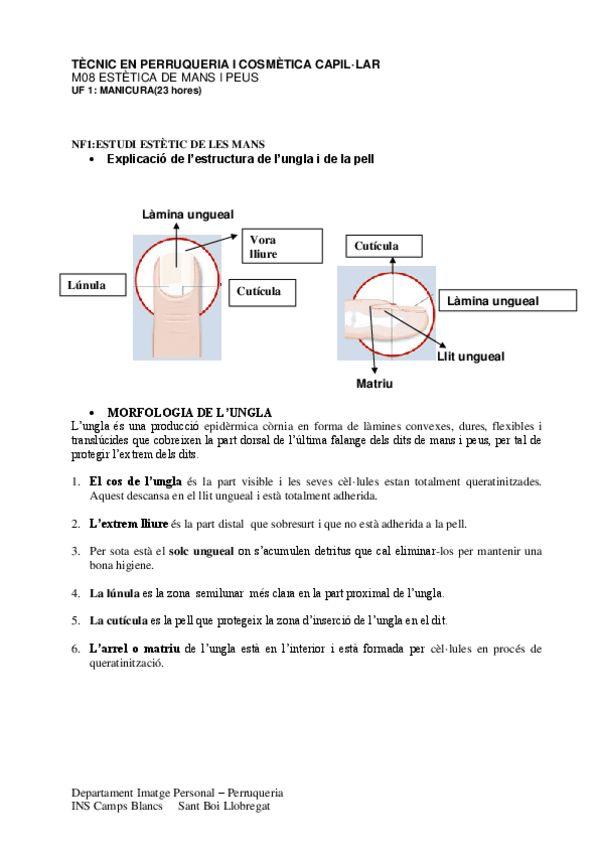 TÈCNIC EN PERRUQUERIA I COSMÈTICA CAPIL·LAR
M08 ESTÈTICA DE MANS I PEUS
UF 1: MANICURA(23 hores)

NF1:ESTUDI ESTÈTIC DE LES MANS
• Explicació de l'estructura de l'ungla i de la pell

Làmina ungueal
Vora lliure
Lúnula
Cutícula
Cutícula
Làmina ungueal
Llit ungueal
Matriu

• MORFOLOGIA DE L'UNGLA
L'ungla és una producció epidèrmica còrnia en forma de làmines convexes, dures, flexibles i translúcides que cobreixen la part dorsal de l'última falange dels dits de mans i peus, per tal de protegir l'extrem dels dits.

1. El cos de l'ungla és la part visible i les seves cèl·lules estan totalment queratinitzades. Aquest descansa en el llit ungueal i està totalment adherida.

2. L'extrem lliure és la part distal que sobresurt i que no està adherida a la pell.

3. Per sota està el solc ungueal on s'acumulen detritus que cal eliminar-los per mantenir una bona higiene.

4. La lúnula es la zona semilunar més clara en la part proximal de l'ungla.

5. La cutícula es la pell que protegeix la zona d'inserció de l'ungla en el dit.

6. L'arrel o matriu de l'ungla està en l'interior i està formada per cèl·lules en procés de queratinització.

Departament Imatge Personal – Perruqueria
INS Camps Blancs Sant Boi Llobregat