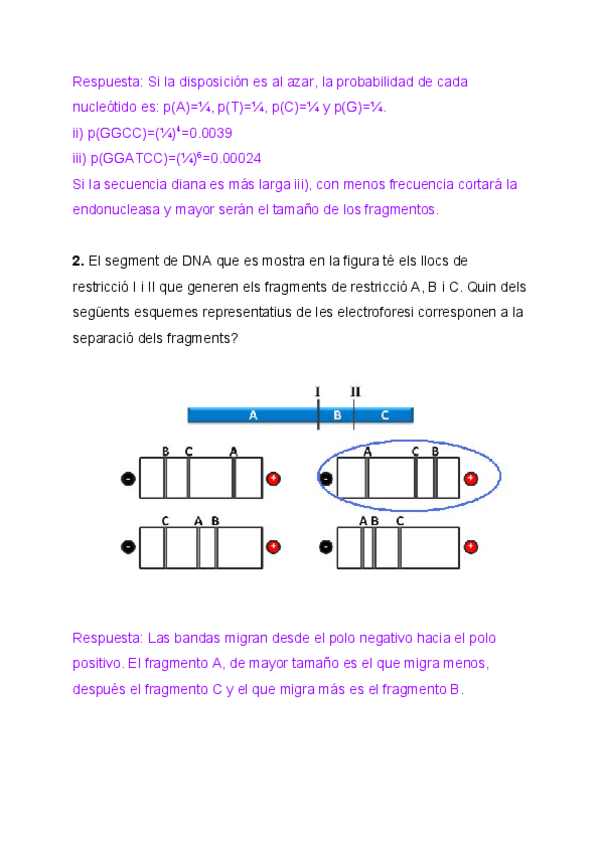 Respuesta: Si la disposición es al azar, la probabilidad de cada nucleótido es: p(A)=¼, p(T)=¼, p(C)=¼ y p(G)=¼.
ii) p(GGCC)=$(¼)^4$=0.0039
iii) p(GGATCC)=$(¼)^6$=0.00024
Si la secuencia diana es más larga iii), con menos frecuencia cortará la endonucleasa y mayor serán el tamaño de los fragmentos.

**2.** El segment de DNA que es mostra en la figura té els llocs de restricció I i II que generen els fragments de restricció A, B i C. Quin dels següents esquemes representatius de les electroforesi corresponen a la separació dels fragments?

I II
A B C

B C A
-
+

A C B
-
+

C A B
-
+

A B C
-
+

Respuesta: Las bandas migran desde el polo negativo hacia el polo positivo. El fragmento A, de mayor tamaño es el que migra menos, después el fragmento C y el que migra más es el fragmento B.