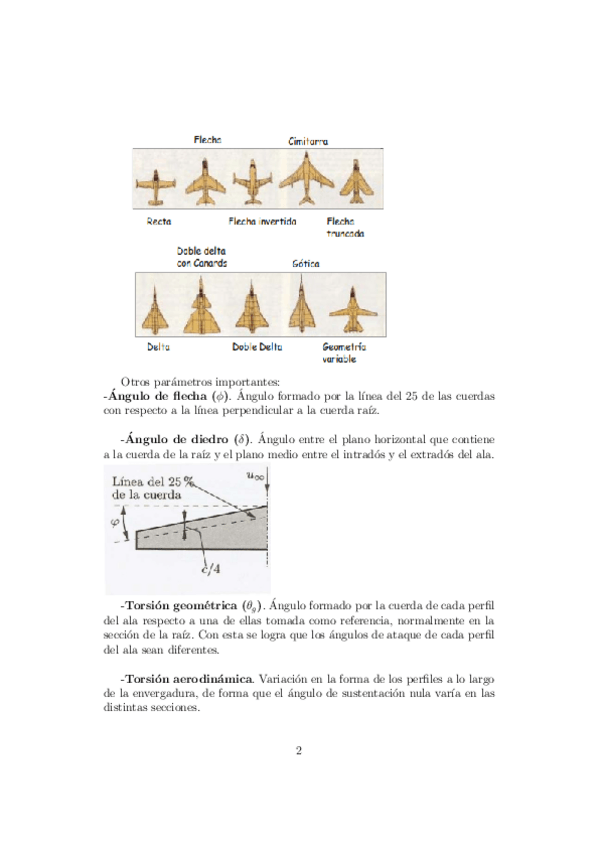 Flecha

Cimitarra

Recta

Flecha invertida

Flecha truncada

Doble delta con Canards

Gótica

Delta

Doble Delta

Geometría variable

Otros parámetros importantes:
-**Ángulo de flecha** ($\phi$). Ángulo formado por la línea del 25 de las cuerdas con respecto a la línea perpendicular a la cuerda raíz.

-**Ángulo de diedro** ($\delta$). Ángulo entre el plano horizontal que contiene a la cuerda de la raíz y el plano medio entre el intradós y el extradós del ala.

Línea del 25 % de la cuerda

$u_\infty$

$\varphi$

$c/4$

-**Torsión geométrica** ($\theta_g$). Ángulo formado por la cuerda de cada perfil del ala respecto a una de ellas tomada como referencia, normalmente en la sección de la raíz. Con esta se logra que los ángulos de ataque de cada perfil del ala sean diferentes.

-**Torsión aerodinámica**. Variación en la forma de los perfiles a lo largo de la envergadura, de forma que el ángulo de sustentación nula varía en las distintas secciones.

2