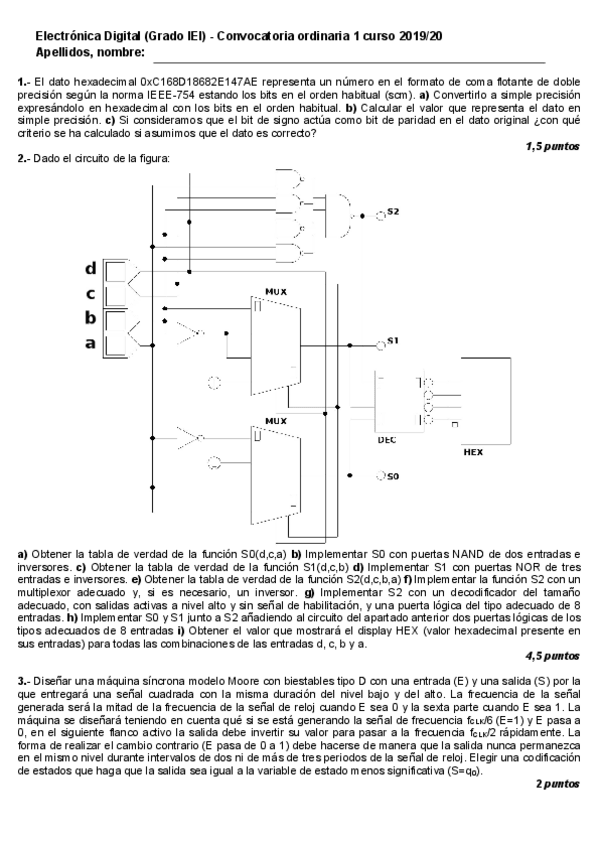 Electrónica Digital (Grado IEI) - Convocatoria ordinaria 1 curso 2019/20
Apellidos, nombre:

1.- El dato hexadecimal 0xC168D18682E147AE representa un número en el formato de coma flotante de doble precisión según la norma IEEE-754 estando los bits en el orden habitual (scm). a) Convertirlo a simple precisión expresándolo en hexadecimal con los bits en el orden habitual. b) Calcular el valor que representa el dato en simple precisión. c) Si consideramos que el bit de signo actúa como bit de paridad en el dato original ¿con qué criterio se ha calculado si asumimos que el dato es correcto?

1,5 puntos

2.- Dado el circuito de la figura:

S2
d
c
b
a
MUX
S1
MUX
DEC
HEX
S0

a) Obtener la tabla de verdad de la función S0(d,c,a) b) Implementar S0 con puertas NAND de dos entradas e inversores. c) Obtener la tabla de verdad de la función S1(d,c,b) d) Implementar S1 con puertas NOR de tres entradas e inversores. e) Obtener la tabla de verdad de la función S2(d,c,b,a) f) Implementar la función S2 con un multiplexor adecuado y, si es necesario, un inversor. g) Implementar S2 con un decodificador del tamaño adecuado, con salidas activas a nivel alto y sin señal de habilitación, y una puerta lógica del tipo adecuado de 8 entradas. h) Implementar S0 y S1 junto a S2 añadiendo al circuito del apartado anterior dos puertas lógicas de los tipos adecuados de 8 entradas i) Obtener el valor que mostrará el display HEX (valor hexadecimal presente en sus entradas) para todas las combinaciones de las entradas d, c, b y a.

4,5 puntos

3.- Diseñar una máquina síncrona modelo Moore con biestables tipo D con una entrada (E) y una salida (S) por la que entregará una señal cuadrada con la misma duración del nivel bajo y del alto. La frecuencia de la señal generada será la mitad de la frecuencia de la señal de reloj cuando E sea 0 y la sexta parte cuando E sea 1. La máquina se diseñará teniendo en cuenta qué si se está generando la señal de frecuencia $f_{CLK}/6$ (E=1) y E pasa a 0, en el siguiente flanco activo la salida debe invertir su valor para pasar a la frecuencia $f_{CLK}/2$ rápidamente. La forma de realizar el cambio contrario (E pasa de 0 a 1) debe hacerse de manera que la salida nunca permanezca en el mismo nivel durante intervalos de dos ni de más de tres periodos de la señal de reloj. Elegir una codificación de estados que haga que la salida sea igual a la variable de estado menos significativa ($S=q_0$).

2 puntos