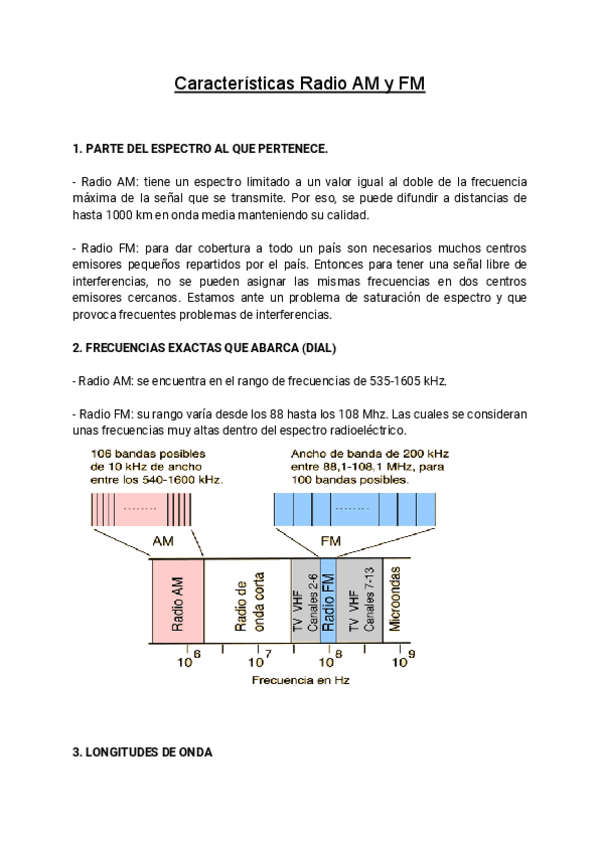 Características Radio AM y FM

1. PARTE DEL ESPECTRO AL QUE PERTENECE.

- Radio AM: tiene un espectro limitado a un valor igual al doble de la frecuencia máxima de la señal que se transmite. Por eso, se puede difundir a distancias de hasta 1000 km en onda media manteniendo su calidad.

- Radio FM: para dar cobertura a todo un país son necesarios muchos centros emisores pequeños repartidos por el país. Entonces para tener una señal libre de interferencias, no se pueden asignar las mismas frecuencias en dos centros emisores cercanos. Estamos ante un problema de saturación de espectro y que provoca frecuentes problemas de interferencias.

2. FRECUENCIAS EXACTAS QUE ABARCA (DIAL)

- Radio AM: se encuentra en el rango de frecuencias de 535-1605 kHz.

- Radio FM: su rango varía desde los 88 hasta los 108 Mhz. Las cuales se consideran unas frecuencias muy altas dentro del espectro radioeléctrico.

106 bandas posibles de 10 kHz de ancho entre los 540-1600 kHz.

Ancho de banda de 200 kHz entre 88,1-108,1 MHz, para 100 bandas posibles.

AM

FM

Radio AM

Radio de onda corta

TV VHF Canales 2-6

Radio FM

TV VHF Canales 7-13

Microondas

$10^6$ $10^7$ $10^8$ $10^9$

Frecuencia en Hz

3. LONGITUDES DE ONDA