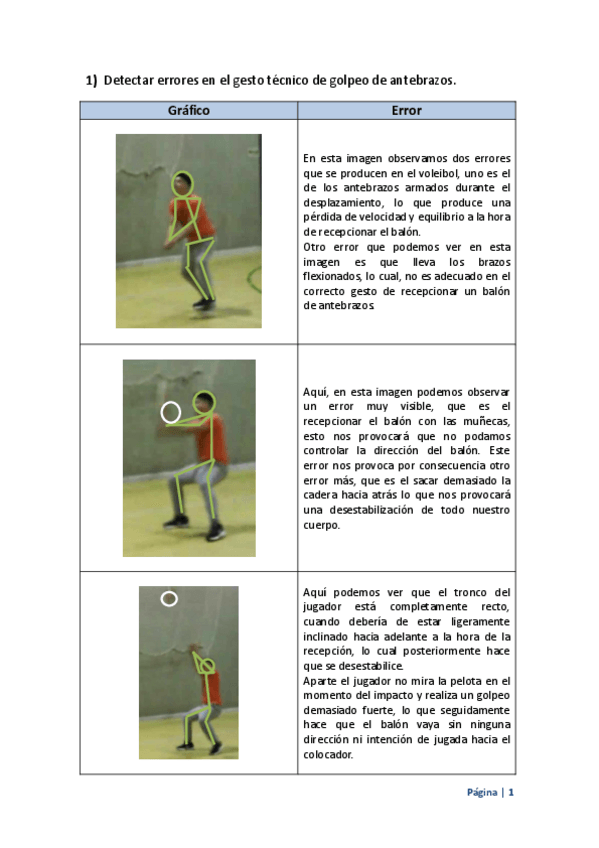 1) Detectar errores en el gesto técnico de golpeo de antebrazos.

| Gráfico | Error |
|---|---|
| | En esta imagen observamos dos errores que se producen en el voleibol, uno es el de los antebrazos armados durante el desplazamiento, lo que produce una pérdida de velocidad y equilibrio a la hora de recepcionar el balón. Otro error que podemos ver en esta imagen es que lleva los brazos flexionados, lo cual, no es adecuado en el correcto gesto de recepcionar un balón de antebrazos |
| | Aquí, en esta imagen podemos observar un error muy visible, que es el recepcionar el balón con las muñecas, esto nos provocará que no podamos controlar la dirección del balón. Este error nos provoca por consecuencia otro error más, que es el sacar demasiado la cadera hacia atrás lo que nos provocará una desestabilización de todo nuestro cuerpo. |
| | Aquí podemos ver que el tronco del jugador está completamente recto, cuando debería de estar ligeramente inclinado hacia adelante a la hora de la recepción, lo cual posteriormente hace que se desestabilice. Aparte el jugador no mira la pelota en el momento del impacto y realiza un golpeo demasiado fuerte, lo que seguidamente hace que el balón vaya sin ninguna dirección ni intención de jugada hacia el colocador. |

Página | 1