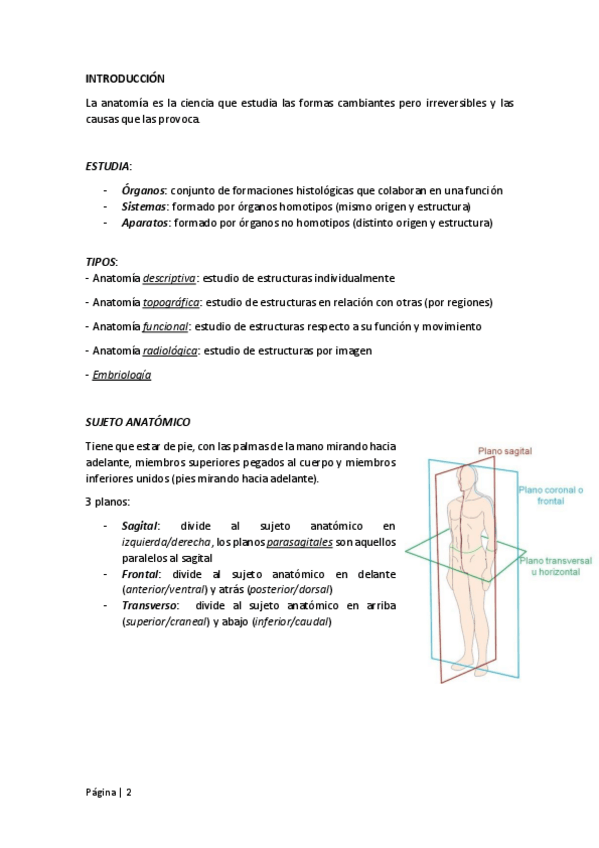 INTRODUCCIÓN

La anatomía es la ciencia que estudia las formas cambiantes pero irreversibles y las causas que las provoca.

ESTUDIA:

- Órganos: conjunto de formaciones histológicas que colaboran en una función
- Sistemas: formado por órganos homotipos (mismo origen y estructura)
- Aparatos: formado por órganos no homotipos (distinto origen y estructura)

TIPOS:
- Anatomía descriptiva: estudio de estructuras individualmente

- Anatomía topográfica: estudio de estructuras en relación con otras (por regiones)

- Anatomía funcional: estudio de estructuras respecto a su función y movimiento

- Anatomía radiológica: estudio de estructuras por imagen

- Embriología

SUJETO ANATÓMICO

Tiene que estar de pie, con las palmas de la mano mirando hacia adelante, miembros superiores pegados al cuerpo y miembros inferiores unidos (pies mirando hacia adelante).

3 planos:

- Sagital: divide al sujeto anatómico en izquierda/derecha, los planos parasagitales son aquellos paralelos al sagital
- Frontal: divide al sujeto anatómico en delante (anterior/ventral) y atrás (posterior/dorsal)
- Transverso: divide al sujeto anatómico en arriba (superior/craneal) y abajo (inferior/caudal)

Plano sagital

Plano coronal o frontal

Plano transversal u horizontal

Página | 2