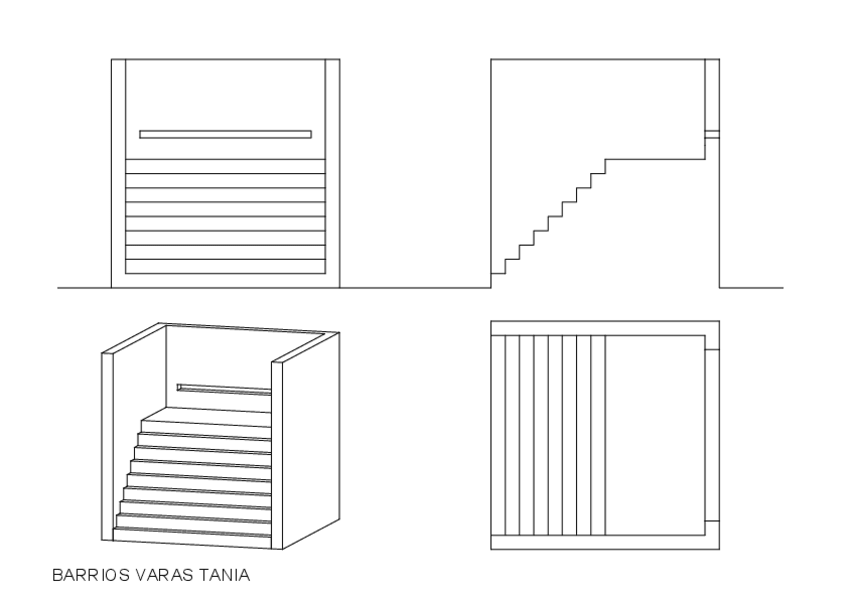 BARRIOS VARAS TANIA