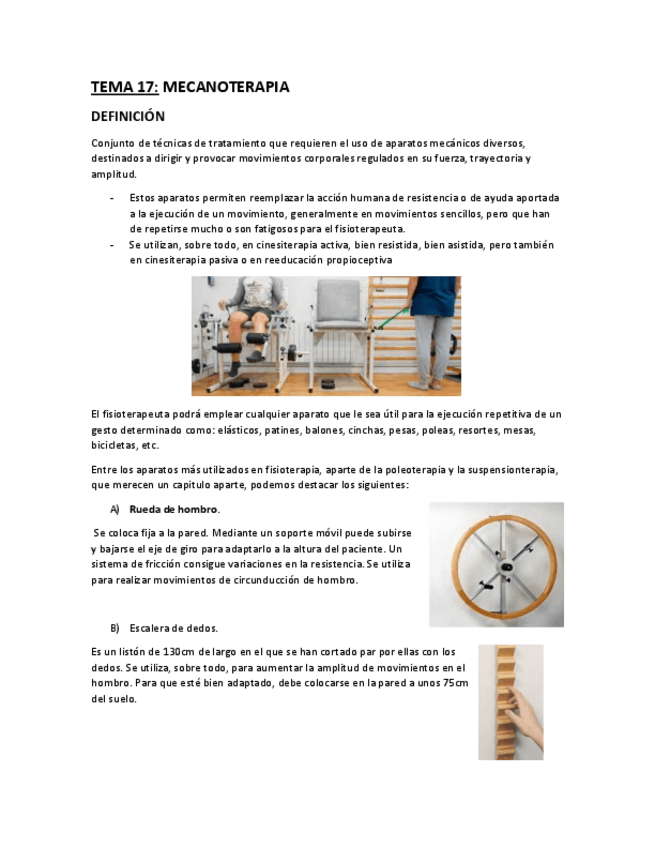 TEMA 17: MECANOTERAPIA

DEFINICIÓN

Conjunto de técnicas de tratamiento que requieren el uso de aparatos mecánicos diversos, destinados a dirigir y provocar movimientos corporales regulados en su fuerza, trayectoria y amplitud.

- Estos aparatos permiten reemplazar la acción humana de resistencia o de ayuda aportada a la ejecución de un movimiento, generalmente en movimientos sencillos, pero que han de repetirse mucho o son fatigosos para el fisioterapeuta.
- Se utilizan, sobre todo, en cinesiterapia activa, bien resistida, bien asistida, pero también en cinesiterapia pasiva o en reeducación propioceptiva

El fisioterapeuta podrá emplear cualquier aparato que le sea útil para la ejecución repetitiva de un gesto determinado como: elásticos, patines, balones, cinchas, pesas, poleas, resortes, mesas, bicicletas, etc.

Entre los aparatos más utilizados en fisioterapia, aparte de la poleoterapia y la suspensionterapia, que merecen un capitulo aparte, podemos destacar los siguientes:

A) Rueda de hombro.

Se coloca fija a la pared. Mediante un soporte móvil puede subirse y bajarse el eje de giro para adaptarlo a la altura del paciente. Un sistema de fricción consigue variaciones en la resistencia. Se utiliza para realizar movimientos de circunducción de hombro.

B) Escalera de dedos.

Es un listón de 130cm de largo en el que se han cortado par por ellas con los dedos. Se utiliza, sobre todo, para aumentar la amplitud de movimientos en el hombro. Para que esté bien adaptado, debe colocarse en la pared a unos 75cm del suelo.