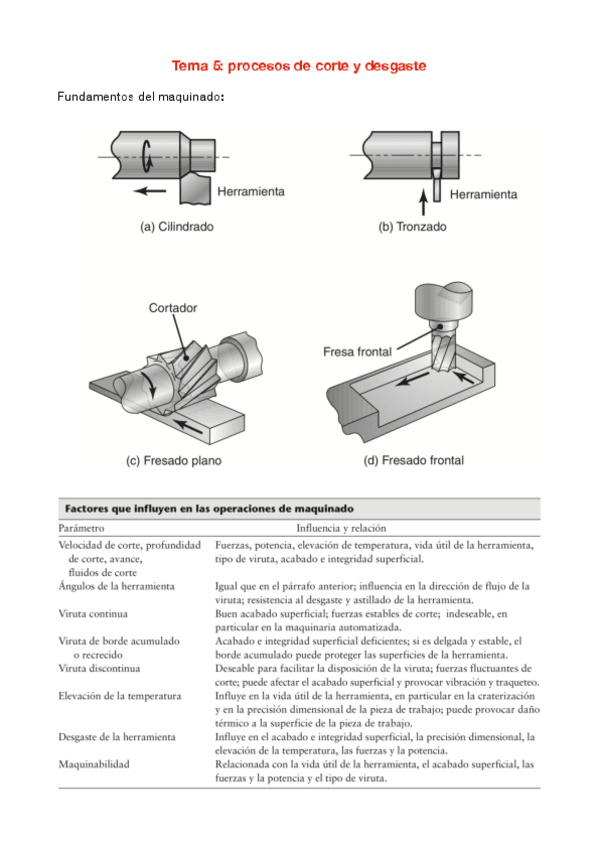 Tema 5: procesos de corte y desgaste

Fundamentos del maquinado:

Herramienta

(a) Cilindrado

Herramienta

(b) Tronzado

Cortador

(c) Fresado plano

Fresa frontal

(d) Fresado frontal

Factores que influyen en las operaciones de maquinado

| Parámetro | Influencia y relación |
|---|---|
| Velocidad de corte, profundidad de corte, avance, fluidos de corte | Fuerzas, potencia, elevación de temperatura, vida útil de la herramienta, tipo de viruta, acabado e integridad superficial. |
| Ángulos de la herramienta | Igual que en el párrafo anterior; influencia en la dirección de flujo de la viruta; resistencia al desgaste y astillado de la herramienta. |
| Viruta continua | Buen acabado superficial; fuerzas estables de corte; indeseable, en particular en la maquinaria automatizada. |
| Viruta de borde acumulado o recrecido | Acabado e integridad superficial deficientes; si es delgada y estable, el borde acumulado puede proteger las superficies de la herramienta. |
| Viruta discontinua | Deseable para facilitar la disposición de la viruta; fuerzas fluctuantes de corte; puede afectar el acabado superficial y provocar vibración y traqueteo. |
| Elevación de la temperatura | Influye en la vida útil de la herramienta, en particular en la craterización y en la precisión dimensional de la pieza de trabajo; puede provocar daño térmico a la superficie de la pieza de trabajo. |
| Desgaste de la herramienta | Influye en el acabado e integridad superficial, la precisión dimensional, la elevación de la temperatura, las fuerzas y la potencia. |
| Maquinabilidad | Relacionada con la vida útil de la herramienta, el acabado superficial, las fuerzas y la potencia y el tipo de viruta. |