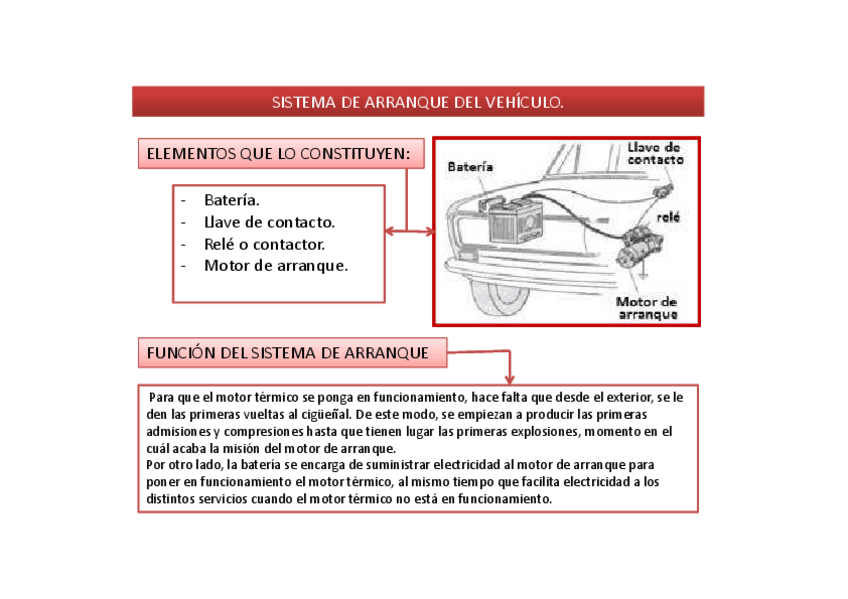 SISTEMA DE ARRANQUE DEL VEHÍCULO.

ELEMENTOS QUE LO CONSTITUYEN:

- Batería.
- Llave de contacto.
- Relé o contactor.
- Motor de arranque.

Batería

Llave de contacto

relé

Motor de arranque

FUNCIÓN DEL SISTEMA DE ARRANQUE

Para que el motor térmico se ponga en funcionamiento, hace falta que desde el exterior, se le den las primeras vueltas al cigüeñal. De este modo, se empiezan a producir las primeras admisiones y compresiones hasta que tienen lugar las primeras explosiones, momento en el cuál acaba la misión del motor de arranque.
Por otro lado, la batería se encarga de suministrar electricidad al motor de arranque para poner en funcionamiento el motor térmico, al mismo tiempo que facilita electricidad a los distintos servicios cuando el motor térmico no está en funcionamiento.