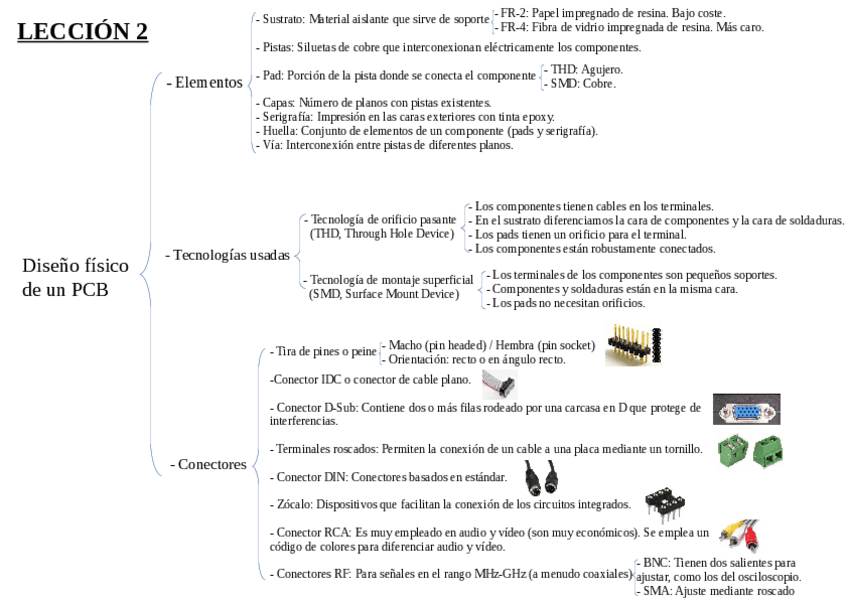 LECCIÓN 2

Diseño físico de un PCB

- Elementos

- Sustrato: Material aislante que sirve de soporte
- FR-2: Papel impregnado de resina. Bajo coste.
- FR-4: Fibra de vidrio impregnada de resina. Más caro.

- Pistas: Siluetas de cobre que interconexionan eléctricamente los componentes.

- Pad: Porción de la pista donde se conecta el componente
- THD: Agujero.
- SMD: Cobre.

- Capas: Número de planos con pistas existentes.
- Serigrafía: Impresión en las caras exteriores con tinta epoxy.
- Huella: Conjunto de elementos de un componente (pads y serigrafía).
- Vía: Interconexión entre pistas de diferentes planos.

- Tecnologías usadas

- Tecnología de orificio pasante (THD, Through Hole Device)
- Los componentes tienen cables en los terminales.
- En el sustrato diferenciamos la cara de componentes y la cara de soldaduras.
- Los pads tienen un orificio para el terminal.
- Los componentes están robustamente conectados.

- Tecnología de montaje superficial (SMD, Surface Mount Device)
- Los terminales de los componentes son pequeños soportes.
- Componentes y soldaduras están en la misma cara.
- Los pads no necesitan orificios.

- Conectores

- Tira de pines o peine
- Macho (pin headed) / Hembra (pin socket)
- Orientación: recto o en ángulo recto.

-Conector IDC o conector de cable plano.

- Conector D-Sub: Contiene dos o más filas rodeado por una carcasa en D que protege de interferencias.

- Terminales roscados: Permiten la conexión de un cable a una placa mediante un tornillo.

- Conector DIN: Conectores basados en estándar.

- Zócalo: Dispositivos que facilitan la conexión de los circuitos integrados.

- Conector RCA: Es muy empleado en audio y vídeo (son muy económicos). Se emplea un código de colores para diferenciar audio y vídeo.

- Conectores RF: Para señales en el rango MHz-GHz (a menudo coaxiales)
- BNC: Tienen dos salientes para ajustar, como los del osciloscopio.
- SMA: Ajuste mediante roscado