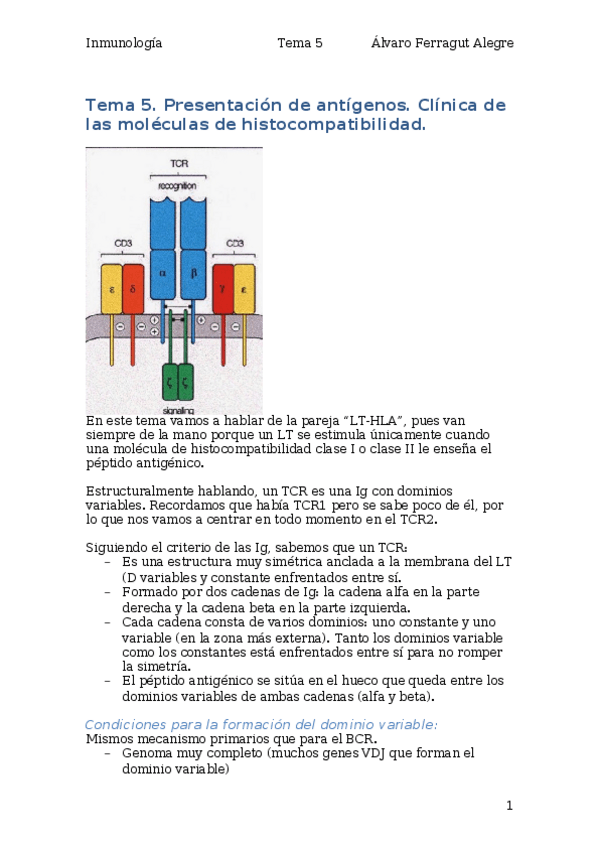 Inmunología Tema 5 Álvaro Ferragut Alegre

Tema 5. Presentación de antígenos. Clínica de las moléculas de histocompatibilidad.

TCR
recognition
CD3
CD3
ε
δ
α
β
γ
ε
ζ
ζ
signaling

En este tema vamos a hablar de la pareja "LT-HLA", pues van siempre de la mano porque un LT se estimula únicamente cuando una molécula de histocompatibilidad clase I o clase II le enseña el péptido antigénico.

Estructuralmente hablando, un TCR es una Ig con dominios variables. Recordamos que había TCR1 pero se sabe poco de él, por lo que nos vamos a centrar en todo momento en el TCR2.

Siguiendo el criterio de las Ig, sabemos que un TCR:
– Es una estructura muy simétrica anclada a la membrana del LT (D variables y constante enfrentados entre sí.
– Formado por dos cadenas de Ig: la cadena alfa en la parte derecha y la cadena beta en la parte izquierda.
– Cada cadena consta de varios dominios: uno constante y uno variable (en la zona más externa). Tanto los dominios variable como los constantes está enfrentados entre sí para no romper la simetría.
– El péptido antigénico se sitúa en el hueco que queda entre los dominios variables de ambas cadenas (alfa y beta).

Condiciones para la formación del dominio variable:
Mismos mecanismo primarios que para el BCR.
– Genoma muy completo (muchos genes VDJ que forman el dominio variable)

1