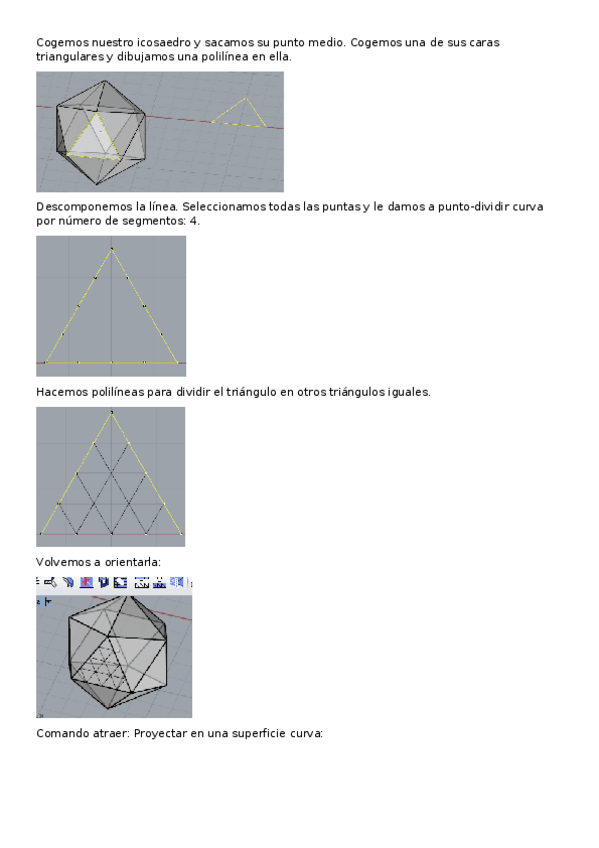 Cogemos nuestro icosaedro y sacamos su punto medio. Cogemos una de sus caras triangulares y dibujamos una polilínea en ella.

Descomponemos la línea. Seleccionamos todas las puntas y le damos a punto-dividir curva por número de segmentos: 4.

Hacemos polilíneas para dividir el triángulo en otros triángulos iguales.

Volvemos a orientarla:

Comando atraer: Proyectar en una superficie curva: