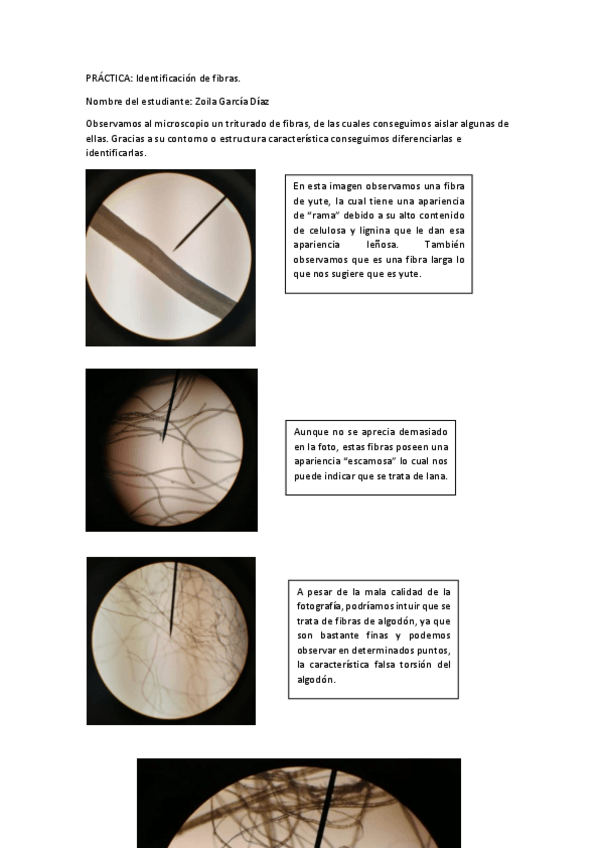 PRÁCTICA: Identificación de fibras.

Nombre del estudiante: Zoila García Díaz

Observamos al microscopio un triturado de fibras, de las cuales conseguimos aislar algunas de ellas. Gracias a su contorno o estructura característica conseguimos diferenciarlas e identificarlas.

En esta imagen observamos una fibra de yute, la cual tiene una apariencia de "rama" debido a su alto contenido de celulosa y lignina que le dan esa apariencia leñosa. También observamos que es una fibra larga lo que nos sugiere que es yute.

Aunque no se aprecia demasiado en la foto, estas fibras poseen una apariencia "escamosa" lo cual nos puede indicar que se trata de lana.

A pesar de la mala calidad de la fotografía, podríamos intuir que se trata de fibras de algodón, ya que son bastante finas y podemos observar en determinados puntos, la característica falsa torsión del algodón.