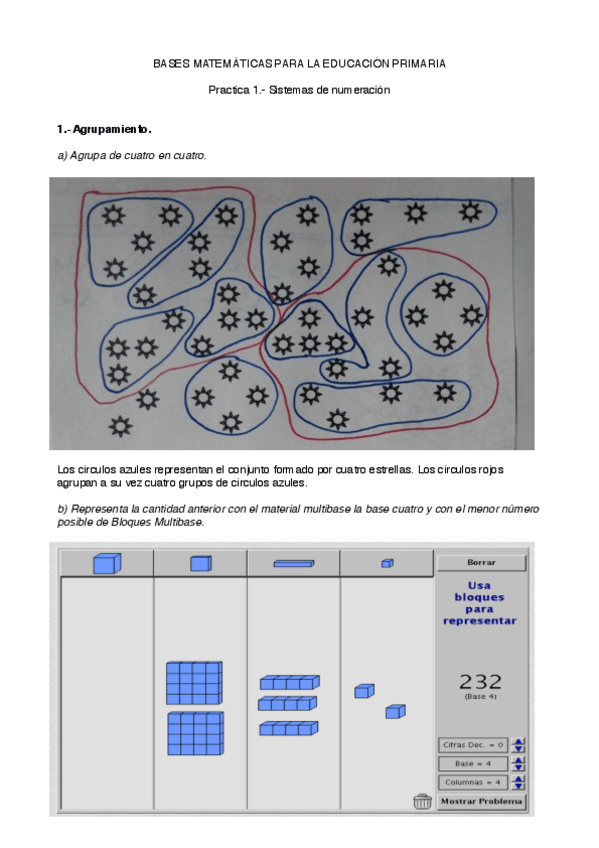 BASES MATEMÁTICAS PARA LA EDUCACIÓN PRIMARIA

Practica 1.- Sistemas de numeración

1.- Agrupamiento.

a) Agrupa de cuatro en cuatro.

Los circulos azules representan el conjunto formado por cuatro estrellas. Los circulos rojos agrupan a su vez cuatro grupos de circulos azules.

b) Representa la cantidad anterior con el material multibase la base cuatro y con el menor número posible de Bloques Multibase.

Borrar

Usa bloques para representar

232
(Base 4)

Cifras Dec. = 0

Base = 4

Columnas = 4

Mostrar Problema