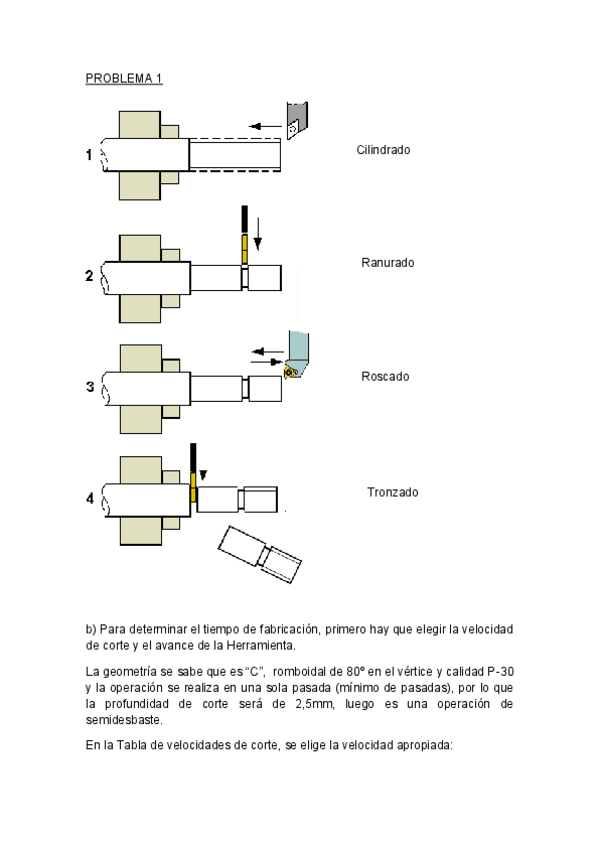 PROBLEMA 1

1

Cilindrado

2

Ranurado

3

Roscado

4

Tronzado

b) Para determinar el tiempo de fabricación, primero hay que elegir la velocidad de corte y el avance de la Herramienta.

La geometría se sabe que es "C", romboidal de 80º en el vértice y calidad P-30 y la operación se realiza en una sola pasada (mínimo de pasadas), por lo que la profundidad de corte será de 2,5mm, luego es una operación de semidesbaste.

En la Tabla de velocidades de corte, se elige la velocidad apropiada: