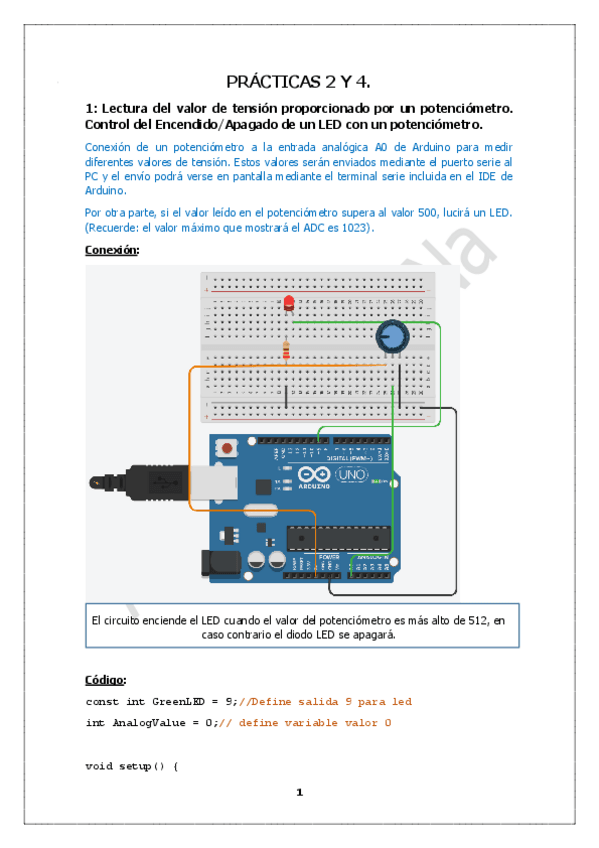 PRÁCTICAS 2 Y 4.

1: Lectura del valor de tensión proporcionado por un potenciómetro. Control del Encendido/Apagado de un LED con un potenciómetro.

Conexión de un potenciómetro a la entrada analógica A0 de Arduino para medir diferentes valores de tensión. Estos valores serán enviados mediante el puerto serie al PC y el envío podrá verse en pantalla mediante el terminal serie incluida en el IDE de Arduino.

Por otra parte, si el valor leído en el potenciómetro supera al valor 500, lucirá un LED. (Recuerde: el valor máximo que mostrará el ADC es 1023).

Conexión:

DIGITAL (PWM~)

UNO

ARDUINO

POWER

ANALOG IN

El circuito enciende el LED cuando el valor del potenciómetro es más alto de 512, en caso contrario el diodo LED se apagará.

Código:

const int GreenLED = 9;//Define salida 9 para led

int AnalogValue = 0;// define variable valor 0

void setup() {

1