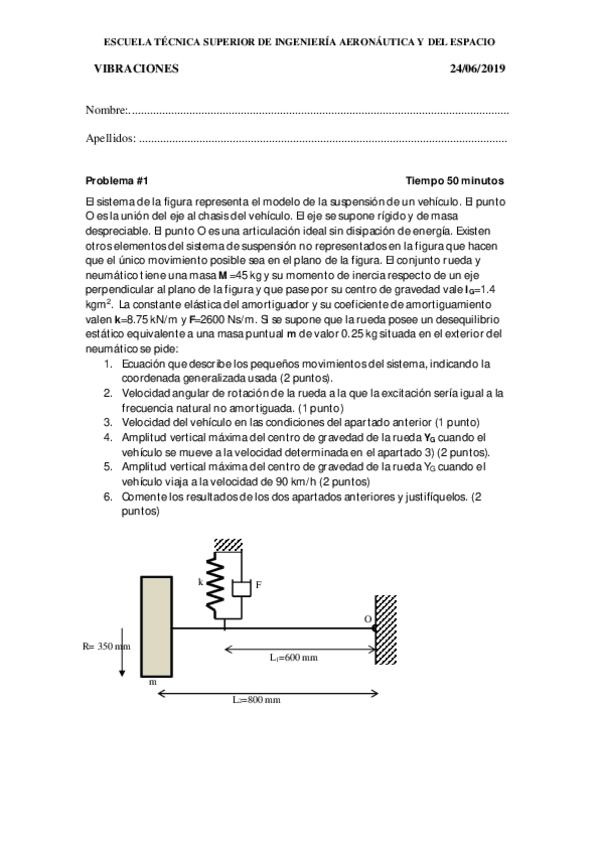 ESCUELA TÉCNICA SUPERIOR DE INGENIERÍA AERONÁUTICA Y DEL ESPACIO

VIBRACIONES 24/06/2019

Nombre:..............................................................................................................................

Apellidos: ..........................................................................................................................

Problema #1 Tiempo 50 minutos

El sistema de la figura representa el modelo de la suspensión de un vehículo. El punto O es la unión del eje al chasis del vehículo. El eje se supone rígido y de masa despreciable. El punto O es una articulación ideal sin disipación de energía. Existen otros elementos del sistema de suspensión no representados en la figura que hacen que el único movimiento posible sea en el plano de la figura. El conjunto rueda y neumático tiene una masa **M** =45 kg y su momento de inercia respecto de un eje perpendicular al plano de la figura y que pase por su centro de gravedad vale $I_G$=1.4 kgm$^2$. La constante elástica del amortiguador y su coeficiente de amortiguamiento valen **k**=8.75 kN/m y **F**=2600 Ns/m. Si se supone que la rueda posee un desequilibrio estático equivalente a una masa puntual **m** de valor 0.25 kg situada en el exterior del neumático se pide:

1. Ecuación que describe los pequeños movimientos del sistema, indicando la coordenada generalizada usada (2 puntos).
2. Velocidad angular de rotación de la rueda a la que la excitación sería igual a la frecuencia natural no amortiguada. (1 punto)
3. Velocidad del vehículo en las condiciones del apartado anterior (1 punto)
4. Amplitud vertical máxima del centro de gravedad de la rueda $Y_G$ cuando el vehículo se mueve a la velocidad determinada en el apartado 3) (2 puntos).
5. Amplitud vertical máxima del centro de gravedad de la rueda $Y_G$ cuando el vehículo viaja a la velocidad de 90 km/h (2 puntos)
6. Comente los resultados de los dos apartados anteriores y justifíquelos. (2 puntos)

k
F
O
R= 350 mm
$L_1$=600 mm
m
$L_2$=800 mm