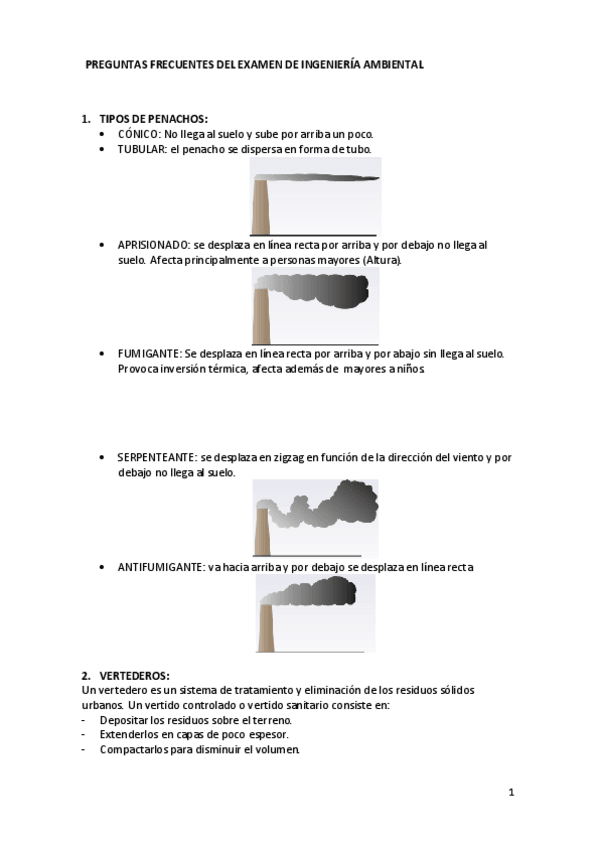 PREGUNTAS FRECUENTES DEL EXAMEN DE INGENIERÍA AMBIENTAL

1. TIPOS DE PENACHOS:
• CÓNICO: No llega al suelo y sube por arriba un poco.
• TUBULAR: el penacho se dispersa en forma de tubo.

• APRISIONADO: se desplaza en línea recta por arriba y por debajo no llega al suelo. Afecta principalmente a personas mayores (Altura).

• FUMIGANTE: Se desplaza en línea recta por arriba y por abajo sin llega al suelo. Provoca inversión térmica, afecta además de mayores a niños.

• SERPENTEANTE: se desplaza en zigzag en función de la dirección del viento y por debajo no llega al suelo.

• ANTIFUMIGANTE: va hacia arriba y por debajo se desplaza en línea recta

2. VERTEDEROS:
Un vertedero es un sistema de tratamiento y eliminación de los residuos sólidos urbanos. Un vertido controlado o vertido sanitario consiste en:
- Depositar los residuos sobre el terreno.
- Extenderlos en capas de poco espesor.
- Compactarlos para disminuir el volumen.

1