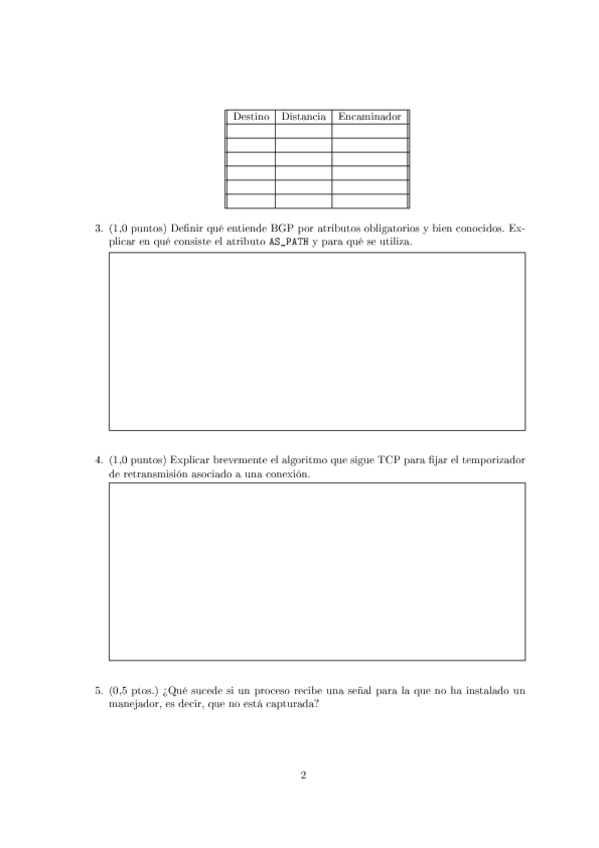 | Destino | Distancia | Encaminador |
|---|---|---|
| | | |
| | | |
| | | |
| | | |
| | | |
| | | |

3. (1,0 puntos) Definir qué entiende BGP por atributos obligatorios y bien conocidos. Explicar en qué consiste el atributo AS_PATH y para qué se utiliza.

4. (1,0 puntos) Explicar brevemente el algoritmo que sigue TCP para fijar el temporizador de retransmisión asociado a una conexión.

5. (0,5 ptos.) ¿Qué sucede si un proceso recibe una señal para la que no ha instalado un manejador, es decir, que no está capturada?

2