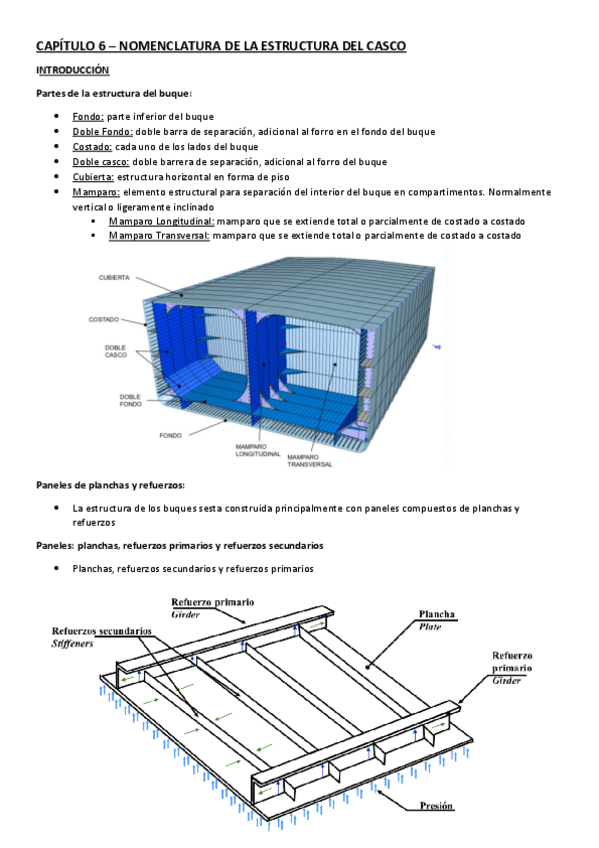 CAPÍTULO 6 – NOMENCLATURA DE LA ESTRUCTURA DEL CASCO

INTRODUCCIÓN

Partes de la estructura del buque:

- Fondo: parte inferior del buque
- Doble Fondo: doble barra de separación, adicional al forro en el fondo del buque
- Costado: cada uno de los lados del buque
- Doble casco: doble barrera de separación, adicional al forro del buque
- Cubierta: estructura horizontal en forma de piso
- Mamparo: elemento estructural para separación del interior del buque en compartimentos. Normalmente vertical o ligeramente inclinado
  - Mamparo Longitudinal: mamparo que se extiende total o parcialmente de costado a costado
  - Mamparo Transversal: mamparo que se extiende total o parcialmente de costado a costado

CUBIERTA
COSTADO
DOBLE CASCO
DOBLE FONDO
FONDO
MAMPARO LONGITUDINAL
MAMPARO TRANSVERSAL

Paneles de planchas y refuerzos:

- La estructura de los buques sesta construida principalmente con paneles compuestos de planchas y refuerzos

Paneles: planchas, refuerzos primarios y refuerzos secundarios

- Planchas, refuerzos secundarios y refuerzos primarios

Refuerzo primario
Girder
Refuerzos secundarios
Stiffeners
Plancha
Plate
Refuerzo primario
Girder
Presión