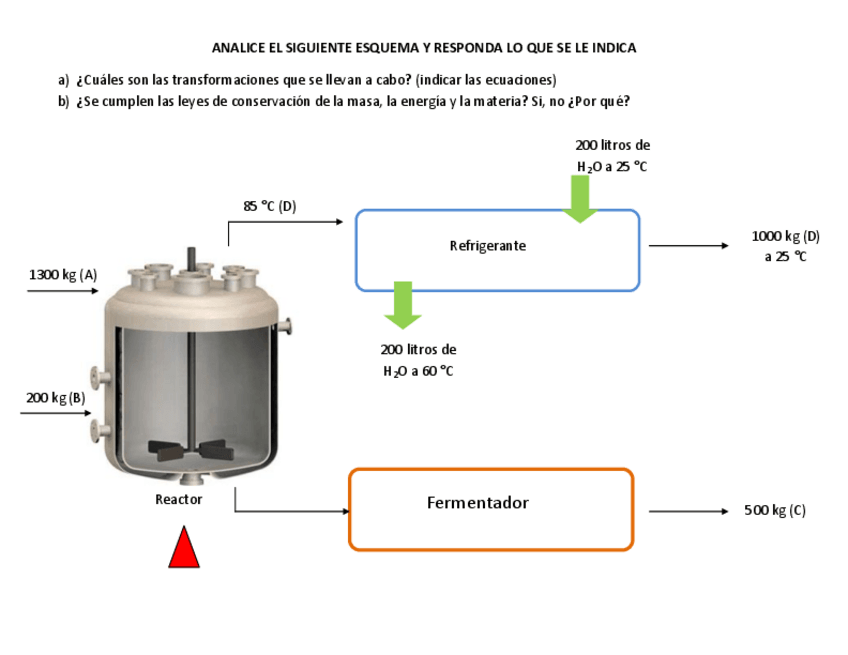 ANALICE EL SIGUIENTE ESQUEMA Y RESPONDA LO QUE SE LE INDICA

a) ¿Cuáles son las transformaciones que se llevan a cabo? (indicar las ecuaciones)
b) ¿Se cumplen las leyes de conservación de la masa, la energía y la materia? Si, no ¿Por qué?

200 litros de $H_2O$ a 25 °C

85 °C (D)

Refrigerante

1000 kg (D) a 25 °C

1300 kg (A)

200 litros de $H_2O$ a 60 °C

200 kg (B)

Reactor

Fermentador

500 kg (C)