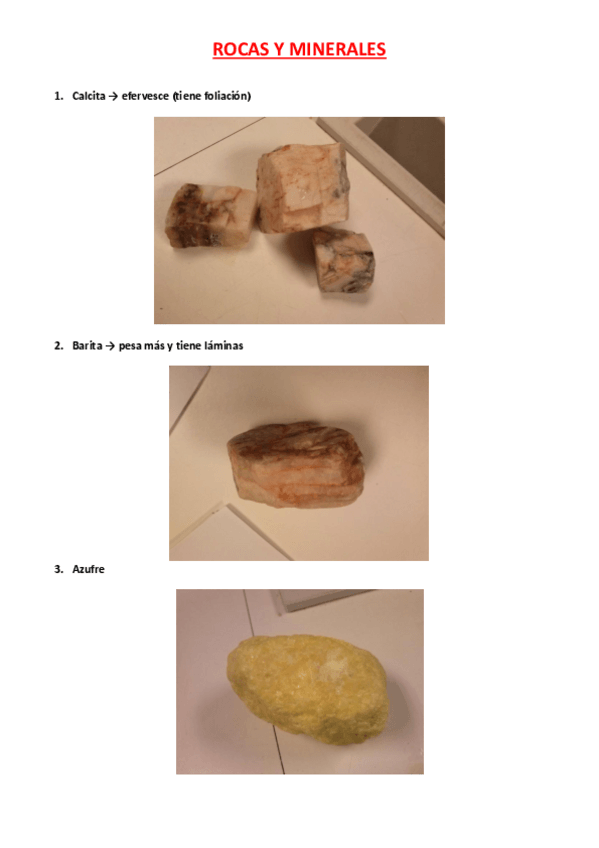 ROCAS Y MINERALES

1. Calcita → efervesce (tiene foliación)

2. Barita → pesa más y tiene láminas

3. Azufre