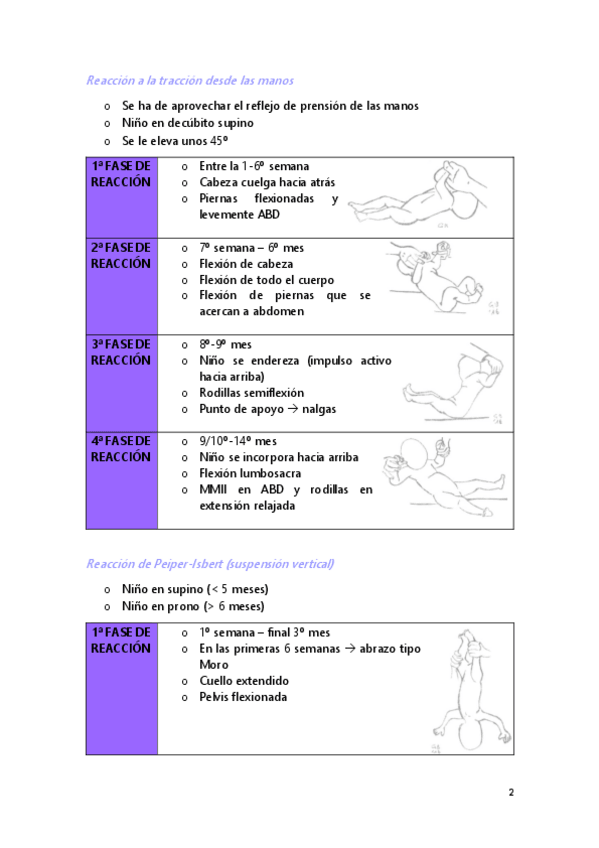 Reacción a la tracción desde las manos

o Se ha de aprovechar el reflejo de prensión de las manos
o Niño en decúbito supino
o Se le eleva unos 45º

| 1ª FASE DE REACCIÓN | o Entre la 1-6º semana<br>o Cabeza cuelga hacia atrás<br>o Piernas flexionadas y levemente ABD |
|---|---|
| 2ª FASE DE REACCIÓN | o 7º semana – 6º mes<br>o Flexión de cabeza<br>o Flexión de todo el cuerpo<br>o Flexión de piernas que se acercan a abdomen |
| 3ª FASE DE REACCIÓN | o 8º-9º mes<br>o Niño se endereza (impulso activo hacia arriba)<br>o Rodillas semiflexión<br>o Punto de apoyo → nalgas |
| 4ª FASE DE REACCIÓN | o 9/10º-14º mes<br>o Niño se incorpora hacia arriba<br>o Flexión lumbosacra<br>o MMII en ABD y rodillas en extensión relajada |

Reacción de Peiper-Isbert (suspensión vertical)

o Niño en supino (< 5 meses)
o Niño en prono (> 6 meses)

| 1ª FASE DE REACCIÓN | o 1º semana – final 3º mes<br>o En las primeras 6 semanas → abrazo tipo Moro<br>o Cuello extendido<br>o Pelvis flexionada |
|---|---|

2