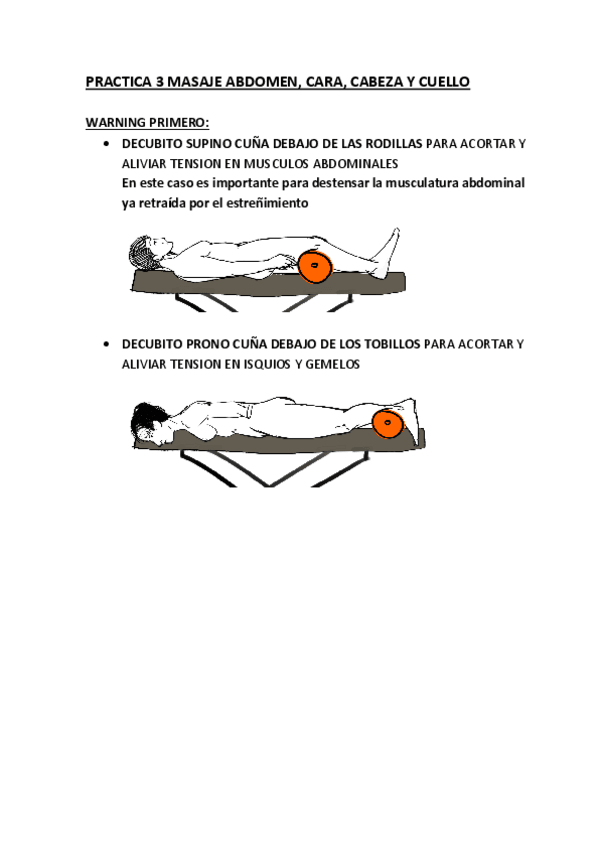 PRACTICA 3 MASAJE ABDOMEN, CARA, CABEZA Y CUELLO

WARNING PRIMERO:

• DECUBITO SUPINO CUÑA DEBAJO DE LAS RODILLAS PARA ACORTAR Y ALIVIAR TENSION EN MUSCULOS ABDOMINALES
En este caso es importante para destensar la musculatura abdominal ya retraída por el estreñimiento

• DECUBITO PRONO CUÑA DEBAJO DE LOS TOBILLOS PARA ACORTAR Y ALIVIAR TENSION EN ISQUIOS Y GEMELOS