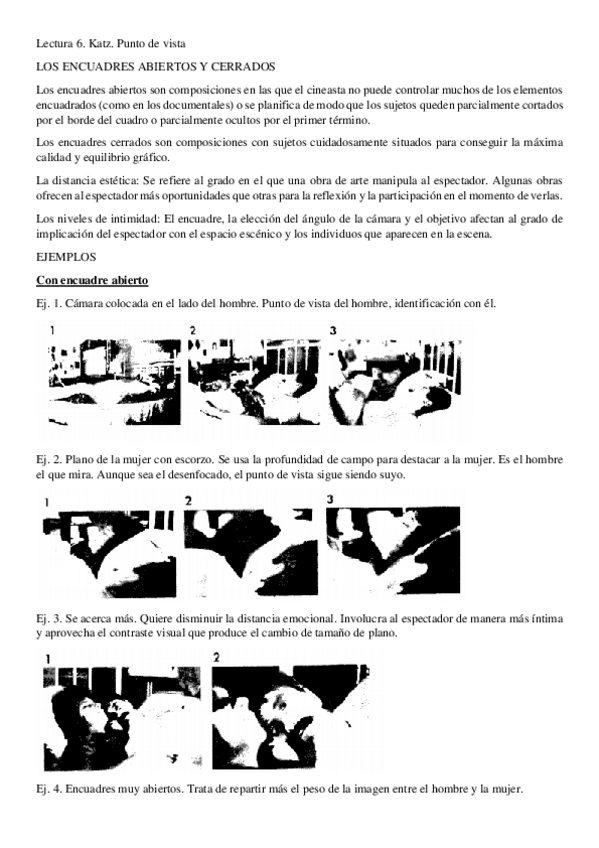 Lectura 6. Katz. Punto de vista

LOS ENCUADRES ABIERTOS Y CERRADOS

Los encuadres abiertos son composiciones en las que el cineasta no puede controlar muchos de los elementos encuadrados (como en los documentales) o se planifica de modo que los sujetos queden parcialmente cortados por el borde del cuadro o parcialmente ocultos por el primer término.

Los encuadres cerrados son composiciones con sujetos cuidadosamente situados para conseguir la máxima calidad y equilibrio gráfico.

La distancia estética: Se refiere al grado en el que una obra de arte manipula al espectador. Algunas obras ofrecen al espectador más oportunidades que otras para la reflexión y la participación en el momento de verlas.

Los niveles de intimidad: El encuadre, la elección del ángulo de la cámara y el objetivo afectan al grado de implicación del espectador con el espacio escénico y los individuos que aparecen en la escena.

EJEMPLOS

Con encuadre abierto

Ej. 1. Cámara colocada en el lado del hombre. Punto de vista del hombre, identificación con él.

1

2

3

Ej. 2. Plano de la mujer con escorzo. Se usa la profundidad de campo para destacar a la mujer. Es el hombre el que mira. Aunque sea el desenfocado, el punto de vista sigue siendo suyo.

1

2

3

Ej. 3. Se acerca más. Quiere disminuir la distancia emocional. Involucra al espectador de manera más íntima y aprovecha el contraste visual que produce el cambio de tamaño de plano.

1

2

Ej. 4. Encuadres muy abiertos. Trata de repartir más el peso de la imagen entre el hombre y la mujer.