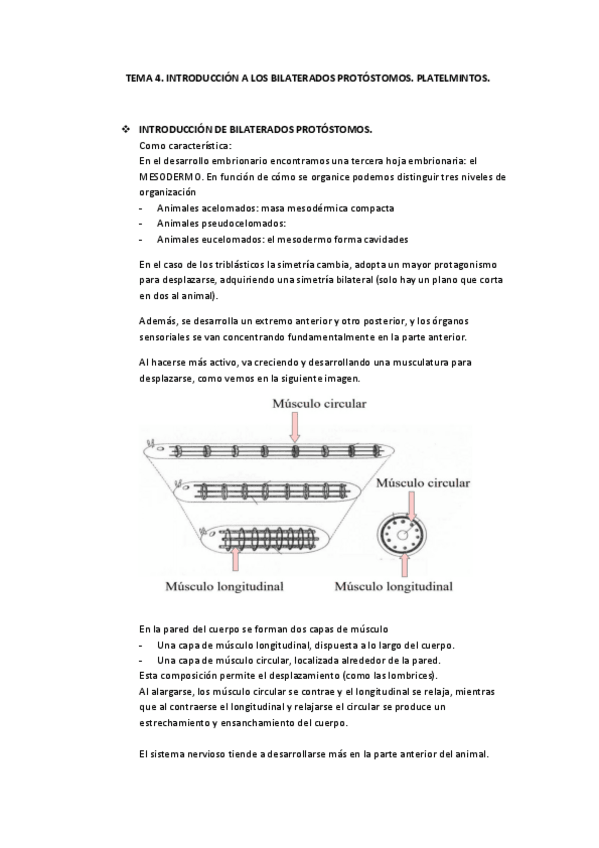 TEMA 4. INTRODUCCIÓN A LOS BILATERADOS PROTÓSTOMOS. PLATELMINTOS.

❖ INTRODUCCIÓN DE BILATERADOS PROTÓSTOMOS.
Como característica:
En el desarrollo embrionario encontramos una tercera hoja embrionaria: el MESODERMO. En función de cómo se organice podemos distinguir tres niveles de organización
- Animales acelomados: masa mesodérmica compacta
- Animales pseudocelomados:
- Animales eucelomados: el mesodermo forma cavidades

En el caso de los triblásticos la simetría cambia, adopta un mayor protagonismo para desplazarse, adquiriendo una simetría bilateral (solo hay un plano que corta en dos al animal).

Además, se desarrolla un extremo anterior y otro posterior, y los órganos sensoriales se van concentrando fundamentalmente en la parte anterior.

Al hacerse más activo, va creciendo y desarrollando una musculatura para desplazarse, como vemos en la siguiente imagen.

Músculo circular
Músculo circular
Músculo longitudinal
Músculo longitudinal

En la pared del cuerpo se forman dos capas de músculo
- Una capa de músculo longitudinal, dispuesta a lo largo del cuerpo.
- Una capa de músculo circular, localizada alrededor de la pared.
Esta composición permite el desplazamiento (como las lombrices).
Al alargarse, los músculo circular se contrae y el longitudinal se relaja, mientras que al contraerse el longitudinal y relajarse el circular se produce un estrechamiento y ensanchamiento del cuerpo.

El sistema nervioso tiende a desarrollarse más en la parte anterior del animal.