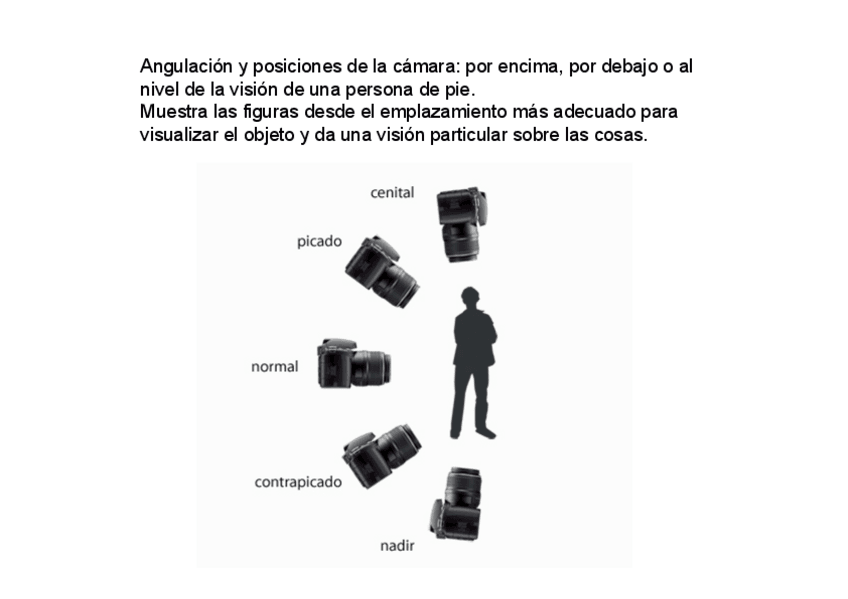 Angulación y posiciones de la cámara: por encima, por debajo o al nivel de la visión de una persona de pie.
Muestra las figuras desde el emplazamiento más adecuado para visualizar el objeto y da una visión particular sobre las cosas.

cenital

picado

normal

contrapicado

nadir