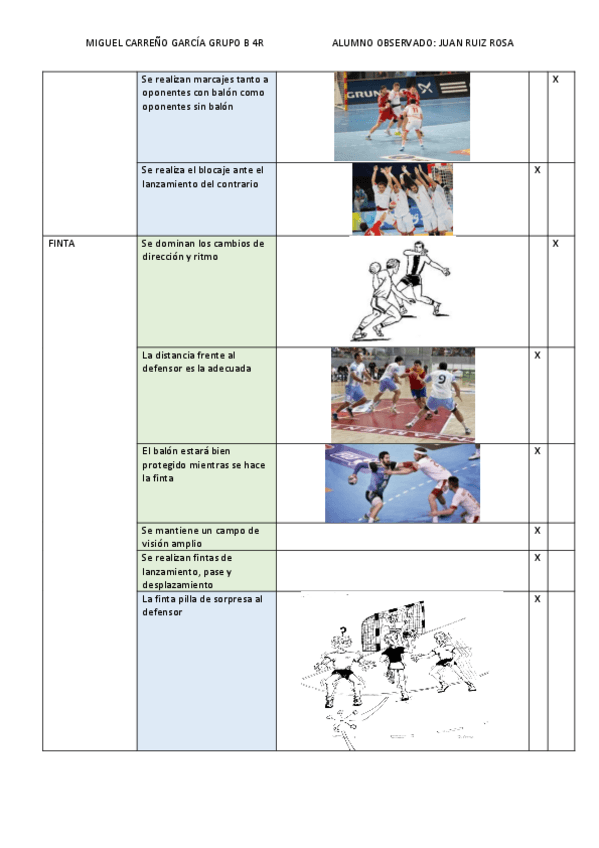 MIGUEL CARREÑO GARCÍA GRUPO B 4R ALUMNO OBSERVADO: JUAN RUIZ ROSA

| | | | | |
|---|---|---|---|---|
| | Se realizan marcajes tanto a oponentes con balón como oponentes sin balón | GRUN | | X |
| | Se realiza el blocaje ante el lanzamiento del contrario | | X | |
| FINTA | Se dominan los cambios de dirección y ritmo | | | X |
| | La distancia frente al defensor es la adecuada | 9 | X | |
| | El balón estará bien protegido mientras se hace la finta | | X | |
| | Se mantiene un campo de visión amplio | | X | |
| | Se realizan fintas de lanzamiento, pase y desplazamiento | | X | |
| | La finta pilla de sorpresa al defensor | | X | |