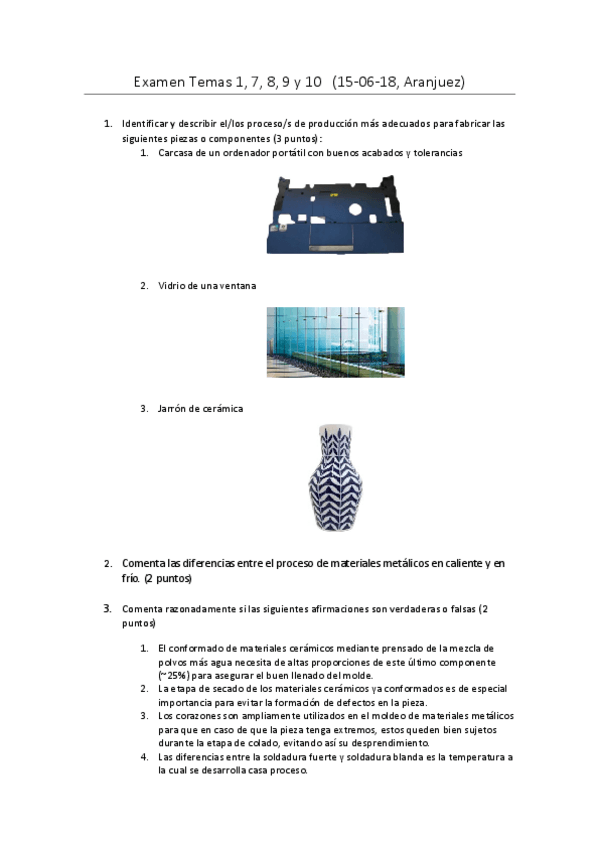 Examen Temas 1, 7, 8, 9 y 10 (15-06-18, Aranjuez)

1. Identificar y describir el/los proceso/s de producción más adecuados para fabricar las siguientes piezas o componentes (3 puntos):
1. Carcasa de un ordenador portátil con buenos acabados y tolerancias

2. Vidrio de una ventana

3. Jarrón de cerámica

2. Comenta las diferencias entre el proceso de materiales metálicos en caliente y en frío. (2 puntos)

3. Comenta razonadamente si las siguientes afirmaciones son verdaderas o falsas (2 puntos)

1. El conformado de materiales cerámicos mediante prensado de la mezcla de polvos más agua necesita de altas proporciones de este último componente (~25%) para asegurar el buen llenado del molde.
2. La etapa de secado de los materiales cerámicos ya conformados es de especial importancia para evitar la formación de defectos en la pieza.
3. Los corazones son ampliamente utilizados en el moldeo de materiales metálicos para que en caso de que la pieza tenga extremos, estos queden bien sujetos durante la etapa de colado, evitando así su desprendimiento.
4. Las diferencias entre la soldadura fuerte y soldadura blanda es la temperatura a la cual se desarrolla casa proceso.