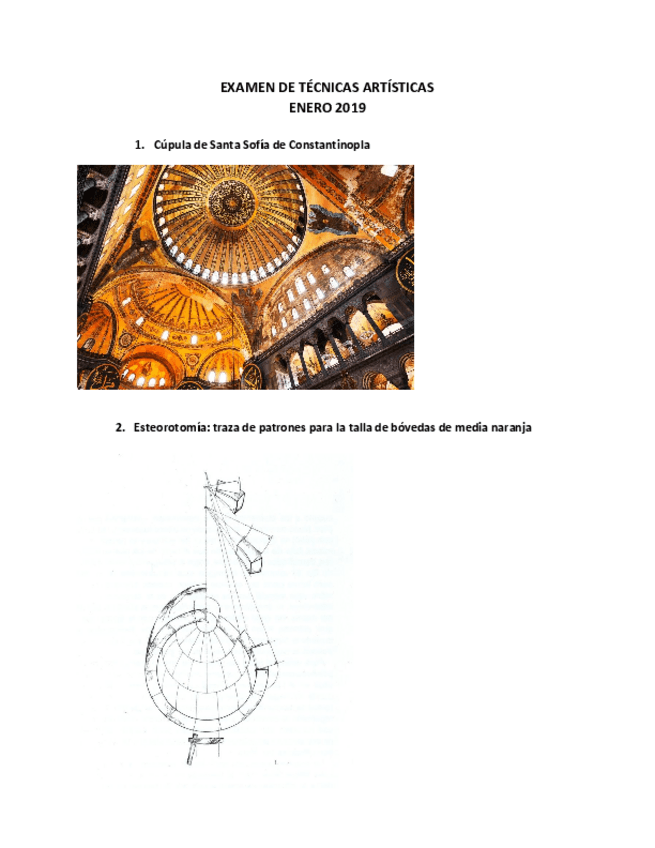 EXAMEN DE TÉCNICAS ARTÍSTICAS
ENERO 2019

1. Cúpula de Santa Sofía de Constantinopla

2. Esteorotomía: traza de patrones para la talla de bóvedas de media naranja